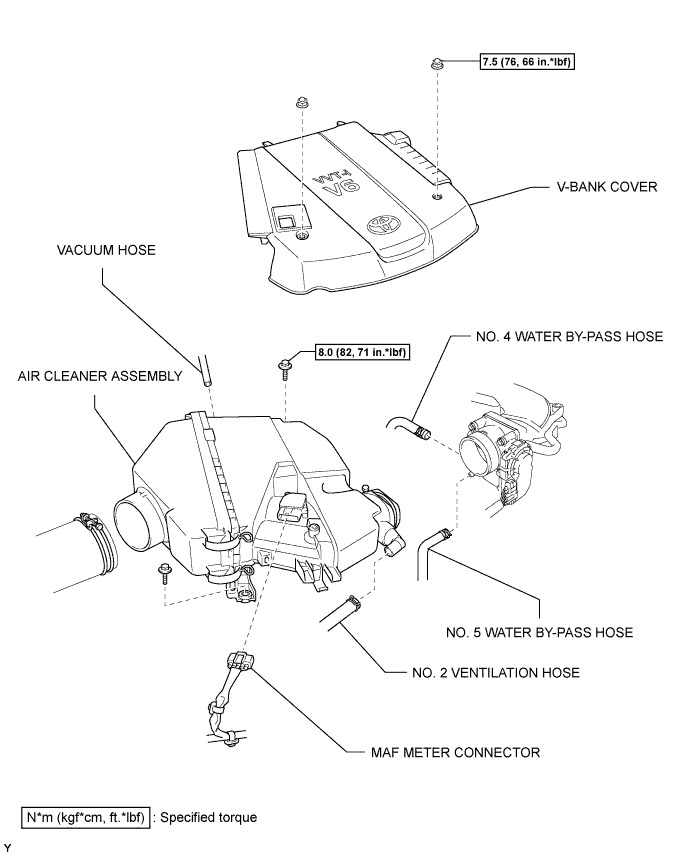 7.5 (76, 66 in.*lbf)

VVT-i
V6

V-BANK COVER

VACUUM HOSE

8.0 (82, 71 in.*lbf)

NO. 4 WATER BY-PASS HOSE

AIR CLEANER ASSEMBLY

NO. 5 WATER BY-PASS HOSE

NO. 2 VENTILATION HOSE

MAF METER CONNECTOR

N*m (kgf*cm, ft.*lbf) : Specified torque

Y