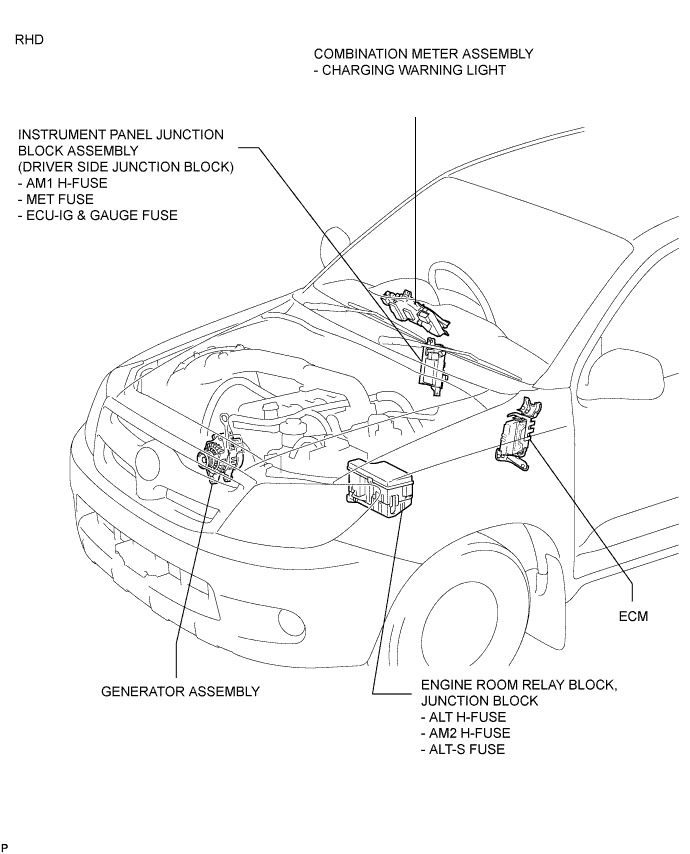 RHD

COMBINATION METER ASSEMBLY
- CHARGING WARNING LIGHT

INSTRUMENT PANEL JUNCTION BLOCK ASSEMBLY (DRIVER SIDE JUNCTION BLOCK)
- AM1 H-FUSE
- MET FUSE
- ECU-IG & GAUGE FUSE

ECM

GENERATOR ASSEMBLY

ENGINE ROOM RELAY BLOCK, JUNCTION BLOCK
- ALT H-FUSE
- AM2 H-FUSE
- ALT-S FUSE

P