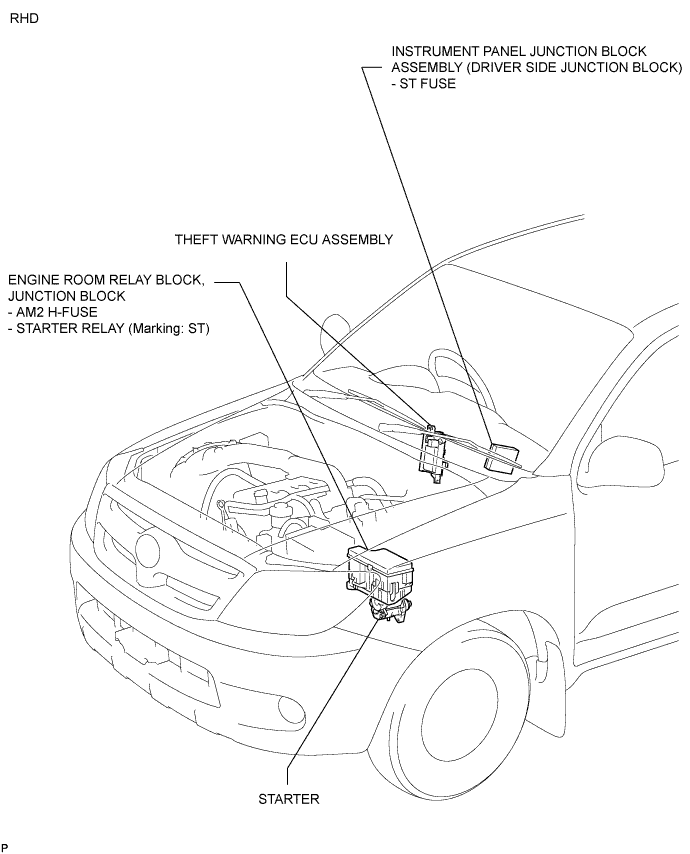 RHD

INSTRUMENT PANEL JUNCTION BLOCK ASSEMBLY (DRIVER SIDE JUNCTION BLOCK)
- ST FUSE

THEFT WARNING ECU ASSEMBLY

ENGINE ROOM RELAY BLOCK, JUNCTION BLOCK
- AM2 H-FUSE
- STARTER RELAY (Marking: ST)

STARTER

P