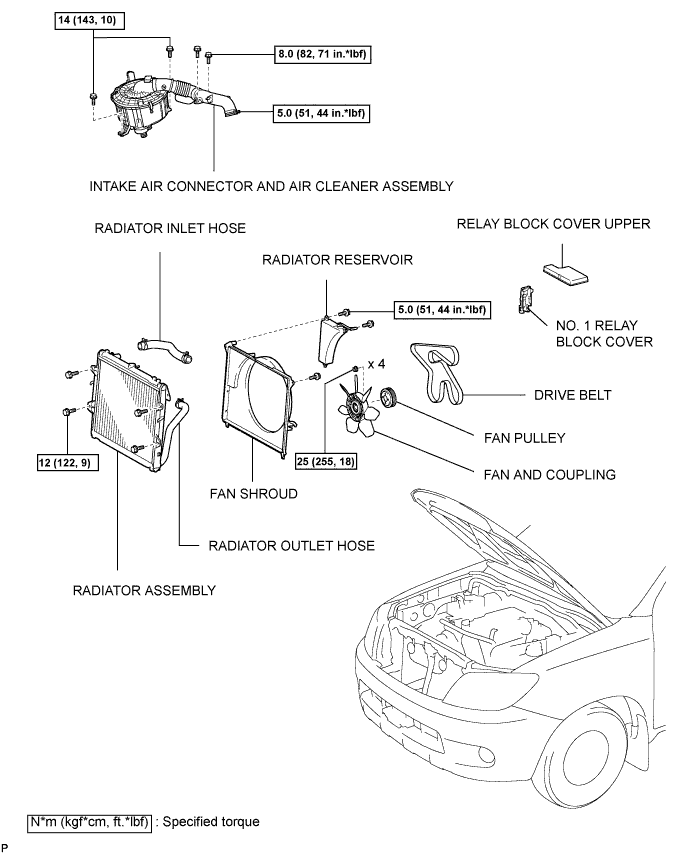 14 (143, 10)

8.0 (82, 71 in.*lbf)

5.0 (51, 44 in.*lbf)

INTAKE AIR CONNECTOR AND AIR CLEANER ASSEMBLY

RADIATOR INLET HOSE

RELAY BLOCK COVER UPPER

RADIATOR RESERVOIR

5.0 (51, 44 in.*lbf)

NO. 1 RELAY BLOCK COVER

x 4

DRIVE BELT

FAN PULLEY

12 (122, 9)

25 (255, 18)

FAN AND COUPLING

FAN SHROUD

RADIATOR OUTLET HOSE

RADIATOR ASSEMBLY

N*m (kgf*cm, ft.*lbf) : Specified torque

P