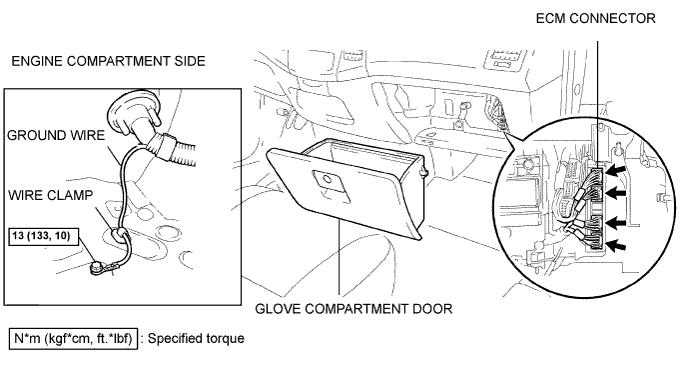 ECM CONNECTOR

ENGINE COMPARTMENT SIDE

GROUND WIRE

WIRE CLAMP

13 (133, 10)

GLOVE COMPARTMENT DOOR

N*m (kgf*cm, ft.*lbf) : Specified torque