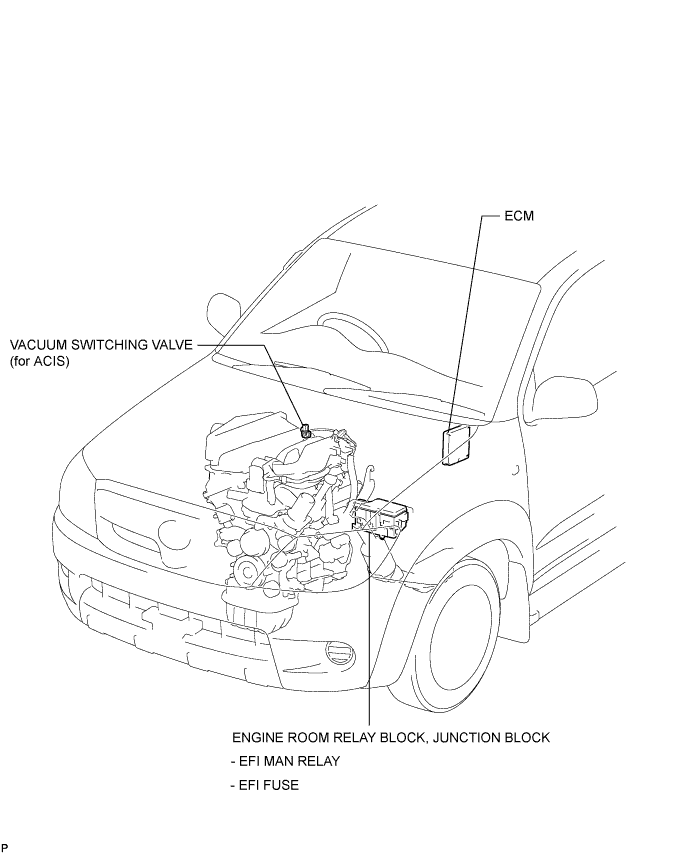 ECM

VACUUM SWITCHING VALVE
(for ACIS)

ENGINE ROOM RELAY BLOCK, JUNCTION BLOCK
- EFI MAN RELAY
- EFI FUSE

P