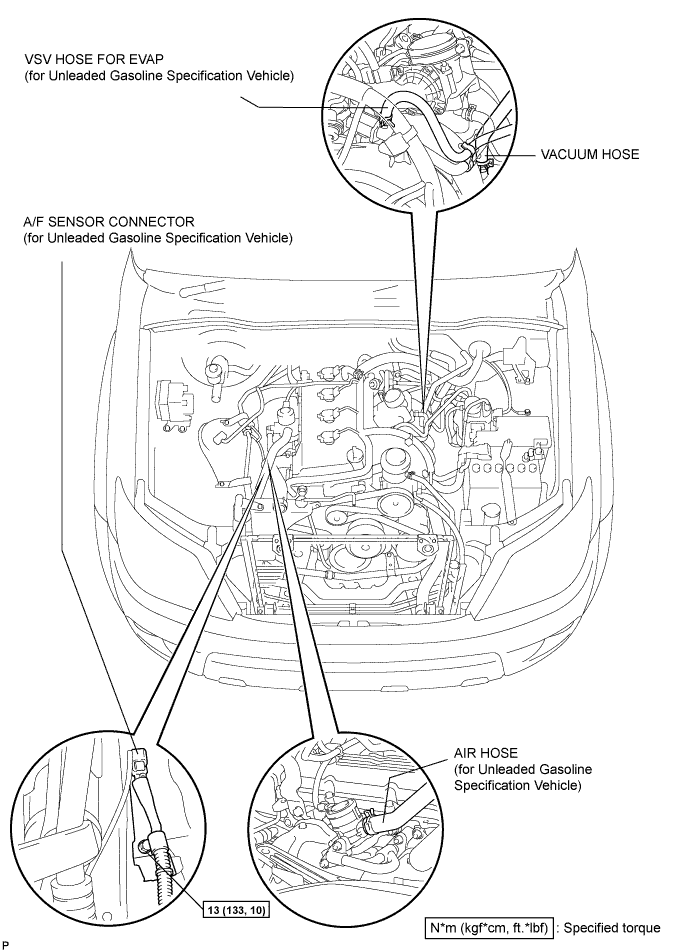 VSV HOSE FOR EVAP
(for Unleaded Gasoline Specification Vehicle)

VACUUM HOSE

A/F SENSOR CONNECTOR
(for Unleaded Gasoline Specification Vehicle)

AIR HOSE
(for Unleaded Gasoline Specification Vehicle)

13 (133, 10)

N*m (kgf*cm, ft.*lbf) : Specified torque

P