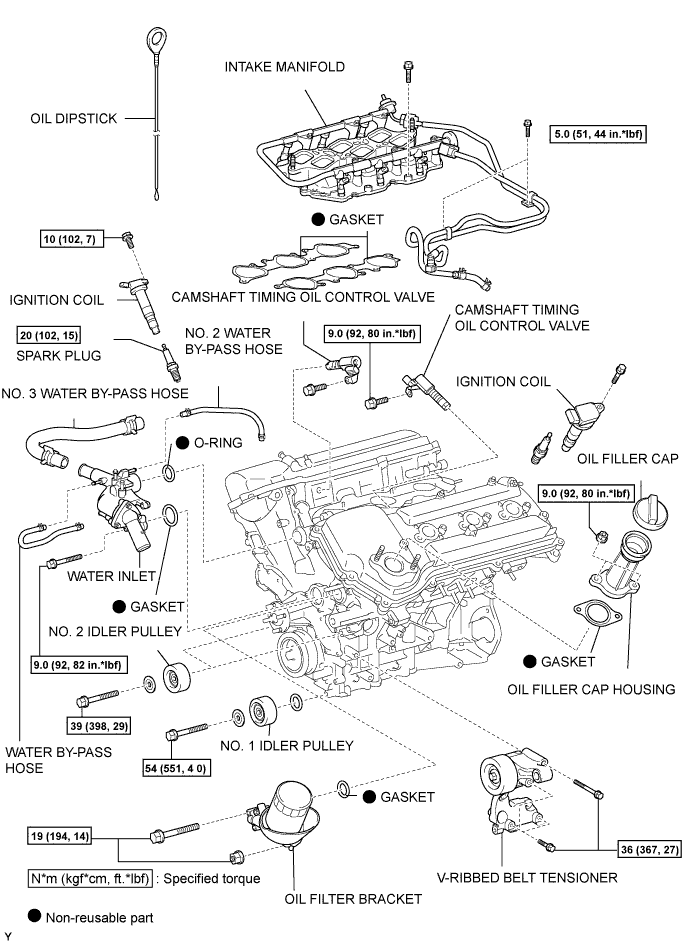 INTAKE MANIFOLD

OIL DIPSTICK

5.0 (51, 44 in.*lbf)

● GASKET

10 (102, 7)

IGNITION COIL

CAMSHAFT TIMING OIL CONTROL VALVE

CAMSHAFT TIMING OIL CONTROL VALVE

20 (102, 15)

SPARK PLUG

NO. 2 WATER BY-PASS HOSE

9.0 (92, 80 in.*lbf)

NO. 3 WATER BY-PASS HOSE

IGNITION COIL

● O-RING

OIL FILLER CAP

9.0 (92, 80 in.*lbf)

WATER INLET

● GASKET

NO. 2 IDLER PULLEY

9.0 (92, 82 in.*lbf)

● GASKET

OIL FILLER CAP HOUSING

39 (398, 29)

NO. 1 IDLER PULLEY

WATER BY-PASS HOSE

54 (551, 4 0)

● GASKET

19 (194, 14)

36 (367, 27)

N*m (kgf*cm, ft.*lbf) : Specified torque

V-RIBBED BELT TENSIONER

OIL FILTER BRACKET

● Non-reusable part

Y