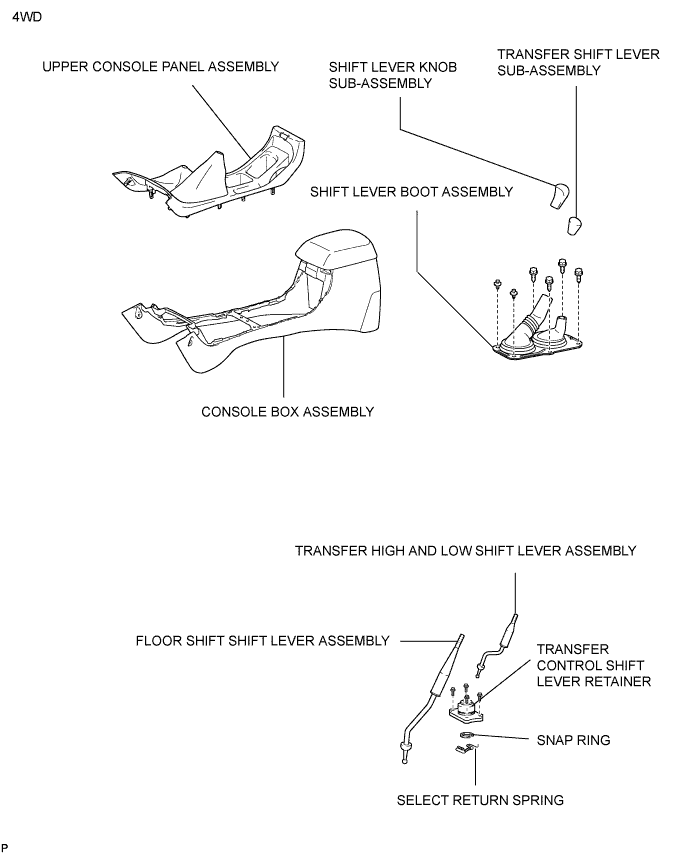 4WD

UPPER CONSOLE PANEL ASSEMBLY

SHIFT LEVER KNOB SUB-ASSEMBLY

TRANSFER SHIFT LEVER SUB-ASSEMBLY

SHIFT LEVER BOOT ASSEMBLY

CONSOLE BOX ASSEMBLY

TRANSFER HIGH AND LOW SHIFT LEVER ASSEMBLY

FLOOR SHIFT SHIFT LEVER ASSEMBLY

TRANSFER CONTROL SHIFT LEVER RETAINER

SNAP RING

SELECT RETURN SPRING

P