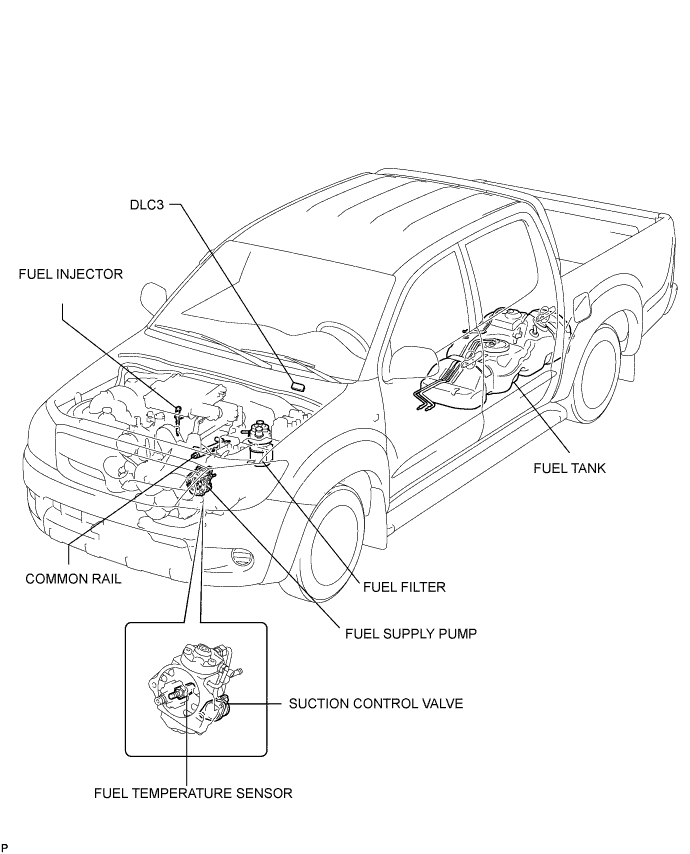 DLC3

FUEL INJECTOR

FUEL TANK

COMMON RAIL

FUEL FILTER

FUEL SUPPLY PUMP

SUCTION CONTROL VALVE

FUEL TEMPERATURE SENSOR

P