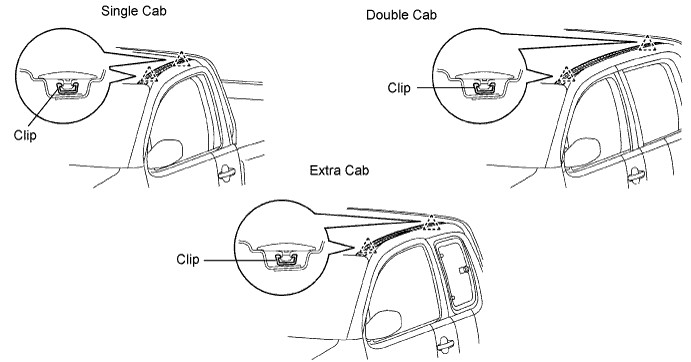 Single Cab

Clip

Double Cab

Clip

Extra Cab

Clip