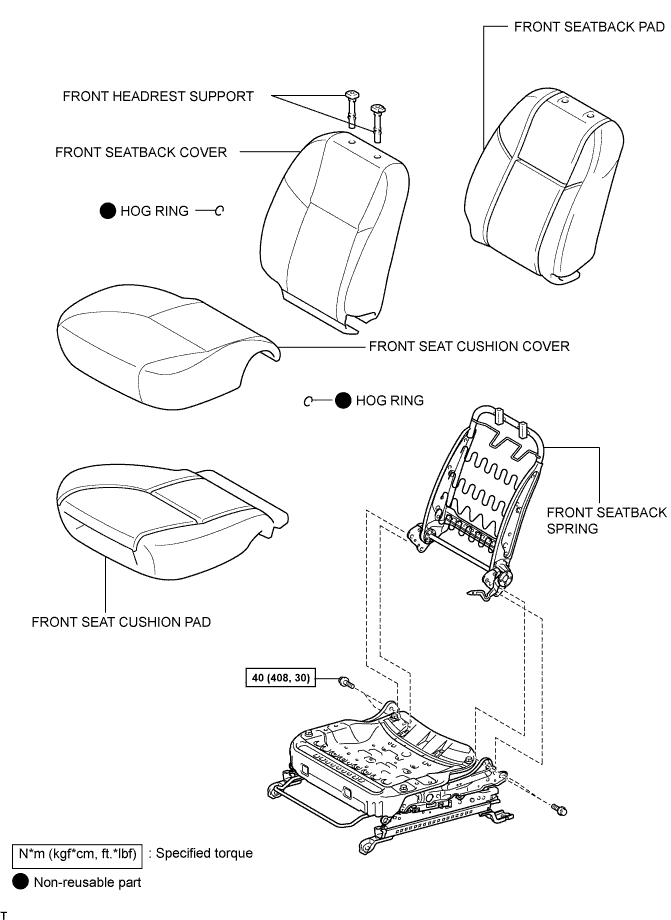 FRONT SEATBACK PAD

FRONT HEADREST SUPPORT

FRONT SEATBACK COVER

HOG RING

FRONT SEAT CUSHION COVER

HOG RING

FRONT SEATBACK SPRING

FRONT SEAT CUSHION PAD

40 (408, 30)

N*m (kgf*cm, ft.*lbf) : Specified torque

Non-reusable part

T