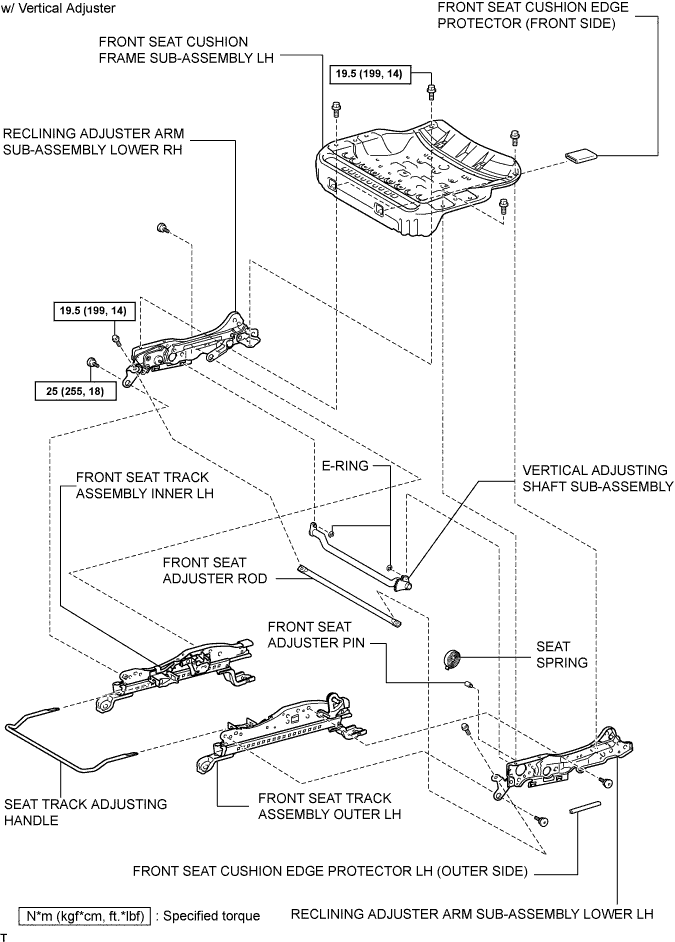 w/ Vertical Adjuster

FRONT SEAT CUSHION EDGE PROTECTOR (FRONT SIDE)

FRONT SEAT CUSHION FRAME SUB-ASSEMBLY LH

19.5 (199, 14)

RECLINING ADJUSTER ARM SUB-ASSEMBLY LOWER RH

19.5 (199, 14)

25 (255, 18)

E-RING

VERTICAL ADJUSTING SHAFT SUB-ASSEMBLY

FRONT SEAT TRACK ASSEMBLY INNER LH

FRONT SEAT ADJUSTER ROD

FRONT SEAT ADJUSTER PIN

SEAT SPRING

SEAT TRACK ADJUSTING HANDLE

FRONT SEAT TRACK ASSEMBLY OUTER LH

FRONT SEAT CUSHION EDGE PROTECTOR LH (OUTER SIDE)

N*m (kgf*cm, ft.*lbf) : Specified torque

RECLINING ADJUSTER ARM SUB-ASSEMBLY LOWER LH

T