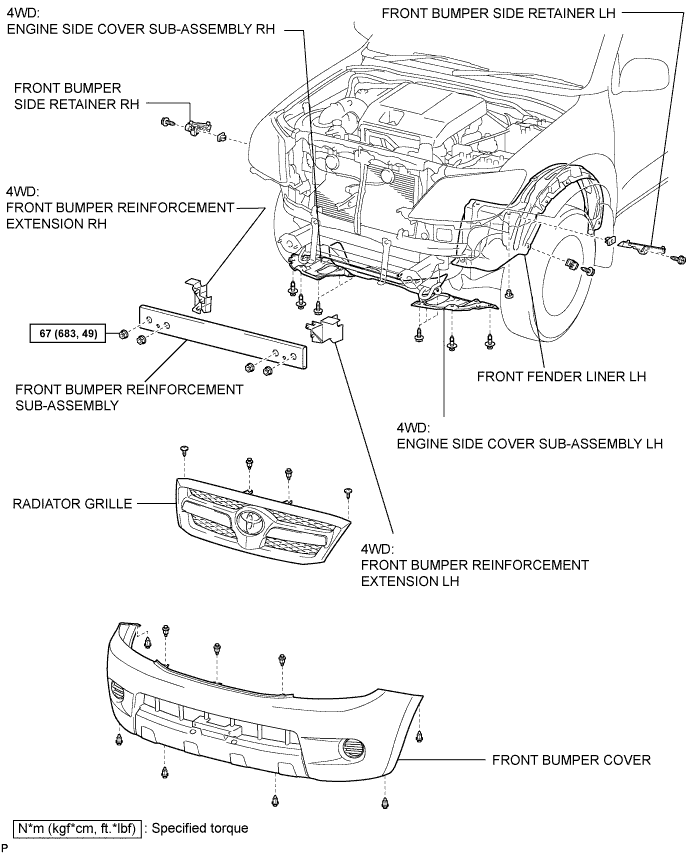 4WD:
ENGINE SIDE COVER SUB-ASSEMBLY RH

FRONT BUMPER SIDE RETAINER LH

FRONT BUMPER
SIDE RETAINER RH

4WD:
FRONT BUMPER REINFORCEMENT
EXTENSION RH

67 (683, 49)

FRONT BUMPER REINFORCEMENT
SUB-ASSEMBLY

FRONT FENDER LINER LH

4WD:
ENGINE SIDE COVER SUB-ASSEMBLY LH

RADIATOR GRILLE

4WD:
FRONT BUMPER REINFORCEMENT
EXTENSION LH

FRONT BUMPER COVER

N*m (kgf*cm, ft.*lbf) : Specified torque

P