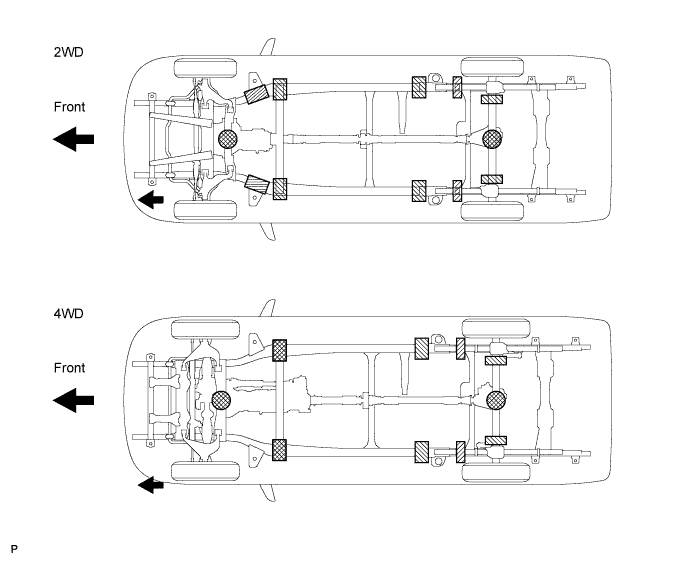 2WD

Front

4WD

Front

P