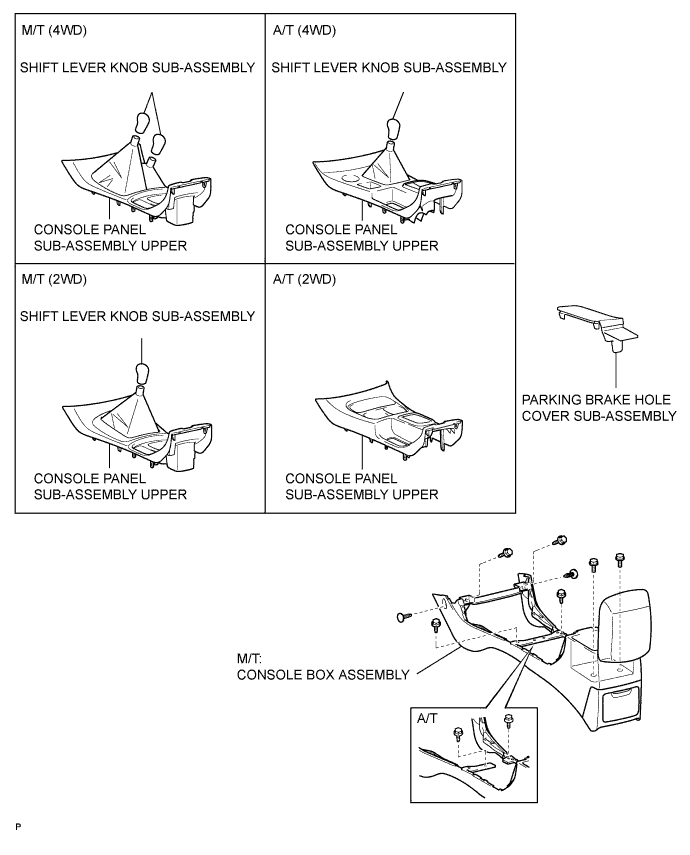 M/T (4WD)

SHIFT LEVER KNOB SUB-ASSEMBLY

CONSOLE PANEL SUB-ASSEMBLY UPPER

A/T (4WD)

SHIFT LEVER KNOB SUB-ASSEMBLY

CONSOLE PANEL SUB-ASSEMBLY UPPER

M/T (2WD)

SHIFT LEVER KNOB SUB-ASSEMBLY

CONSOLE PANEL SUB-ASSEMBLY UPPER

A/T (2WD)

CONSOLE PANEL SUB-ASSEMBLY UPPER

PARKING BRAKE HOLE COVER SUB-ASSEMBLY

M/T:
CONSOLE BOX ASSEMBLY

A/T

P