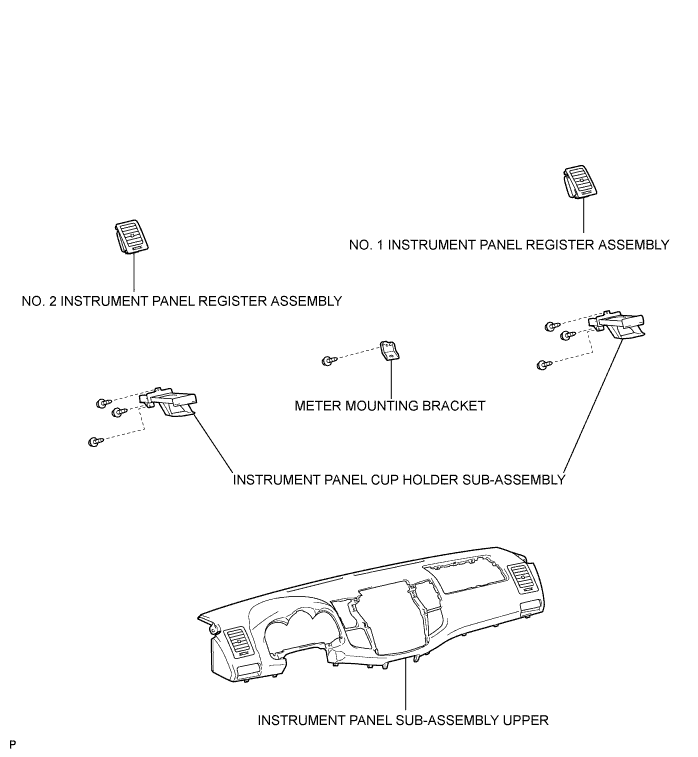 NO. 1 INSTRUMENT PANEL REGISTER ASSEMBLY

NO. 2 INSTRUMENT PANEL REGISTER ASSEMBLY

METER MOUNTING BRACKET

INSTRUMENT PANEL CUP HOLDER SUB-ASSEMBLY

INSTRUMENT PANEL SUB-ASSEMBLY UPPER

P