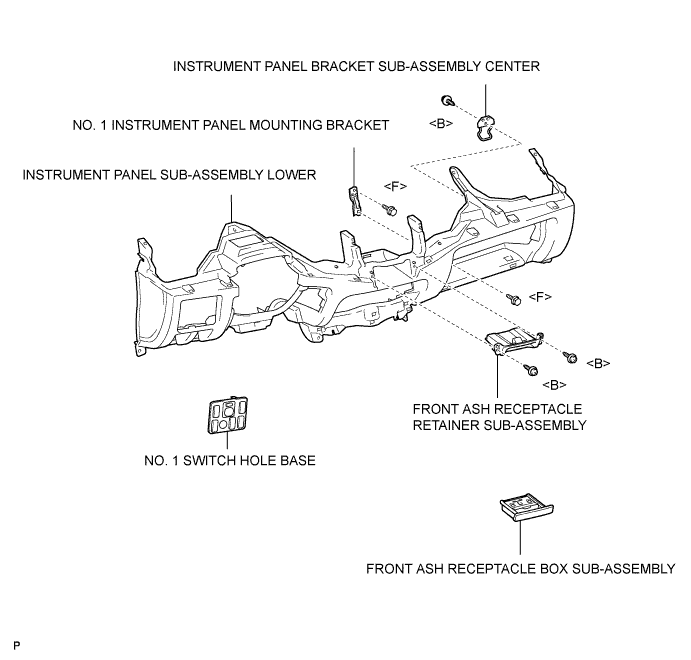 INSTRUMENT PANEL BRACKET SUB-ASSEMBLY CENTER

<B>

NO. 1 INSTRUMENT PANEL MOUNTING BRACKET

INSTRUMENT PANEL SUB-ASSEMBLY LOWER

<F>

<F>

<B>

<B>

FRONT ASH RECEPTACLE RETAINER SUB-ASSEMBLY

NO. 1 SWITCH HOLE BASE

FRONT ASH RECEPTACLE BOX SUB-ASSEMBLY

P