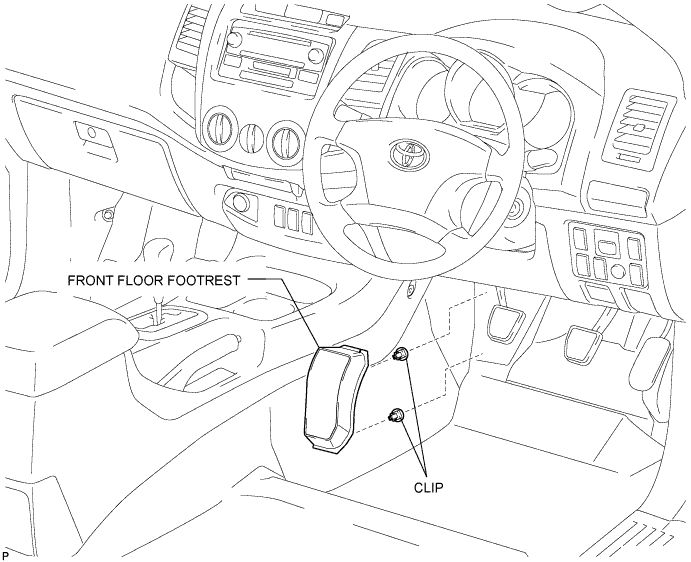 FRONT FLOOR FOOTREST

CLIP

P