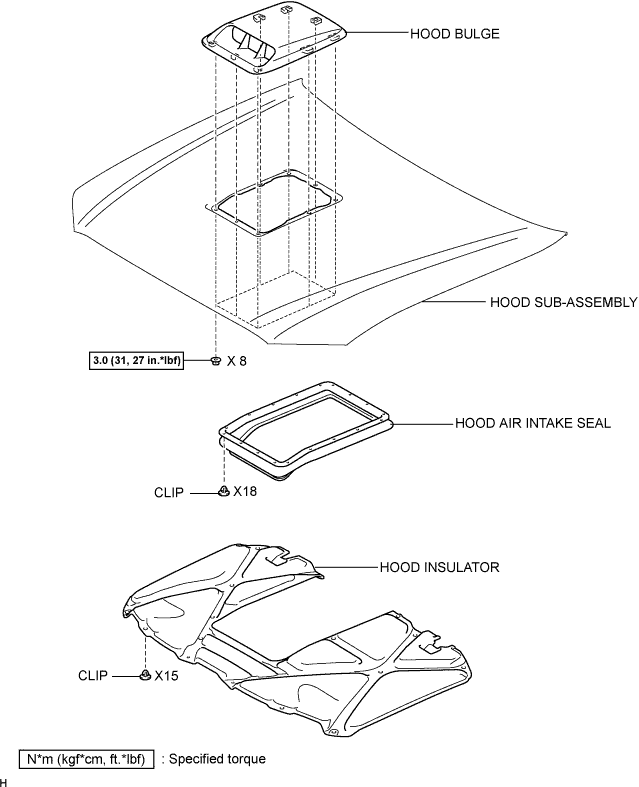 HOOD BULGE

HOOD SUB-ASSEMBLY

3.0 (31, 27 in.*lbf)

X 8

HOOD AIR INTAKE SEAL

CLIP

X18

HOOD INSULATOR

CLIP

X15

N*m (kgf*cm, ft.*lbf) : Specified torque

H