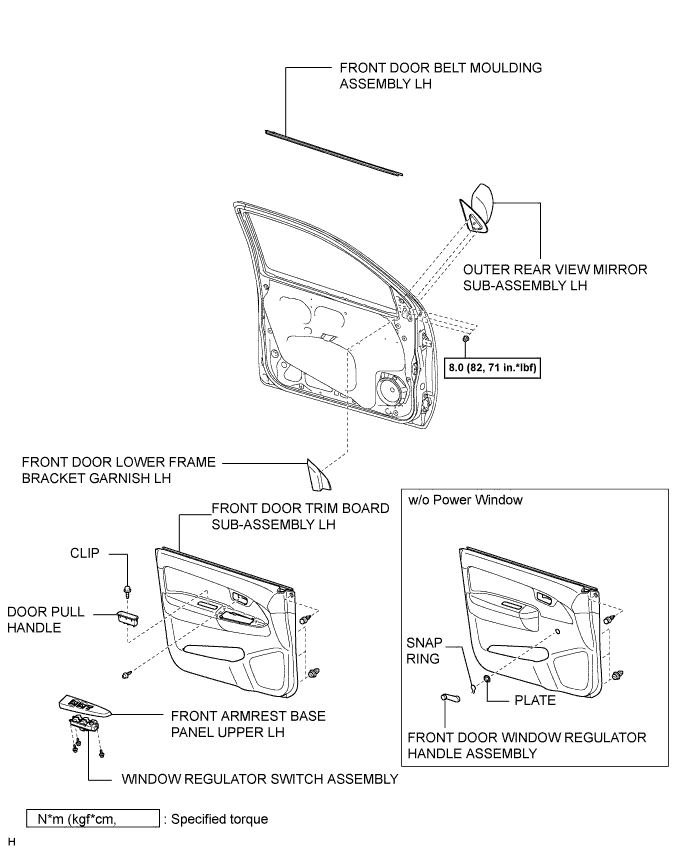 FRONT DOOR BELT MOULDING ASSEMBLY LH

OUTER REAR VIEW MIRROR SUB-ASSEMBLY LH

8.0 (82, 71 in.*lbf)

FRONT DOOR LOWER FRAME BRACKET GARNISH LH

FRONT DOOR TRIM BOARD SUB-ASSEMBLY LH

CLIP

DOOR PULL HANDLE

FRONT ARMREST BASE PANEL UPPER LH

WINDOW REGULATOR SWITCH ASSEMBLY

w/o Power Window

SNAP RING

PLATE

FRONT DOOR WINDOW REGULATOR HANDLE ASSEMBLY

N*m (kgf*cm, : Specified torque

H