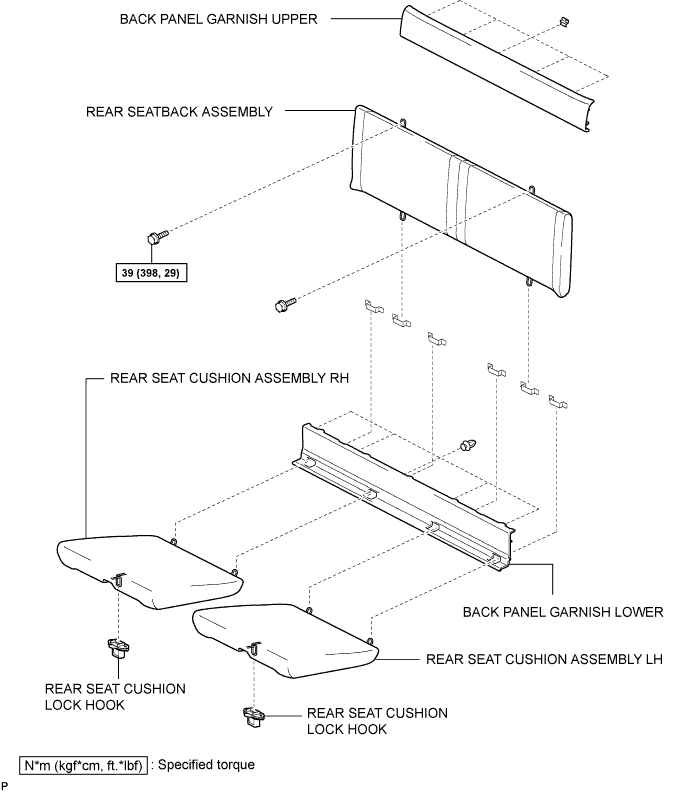 BACK PANEL GARNISH UPPER

REAR SEATBACK ASSEMBLY

39 (398, 29)

REAR SEAT CUSHION ASSEMBLY RH

BACK PANEL GARNISH LOWER

REAR SEAT CUSHION ASSEMBLY LH

REAR SEAT CUSHION LOCK HOOK

REAR SEAT CUSHION LOCK HOOK

N*m (kgf*cm, ft.*lbf) : Specified torque

P