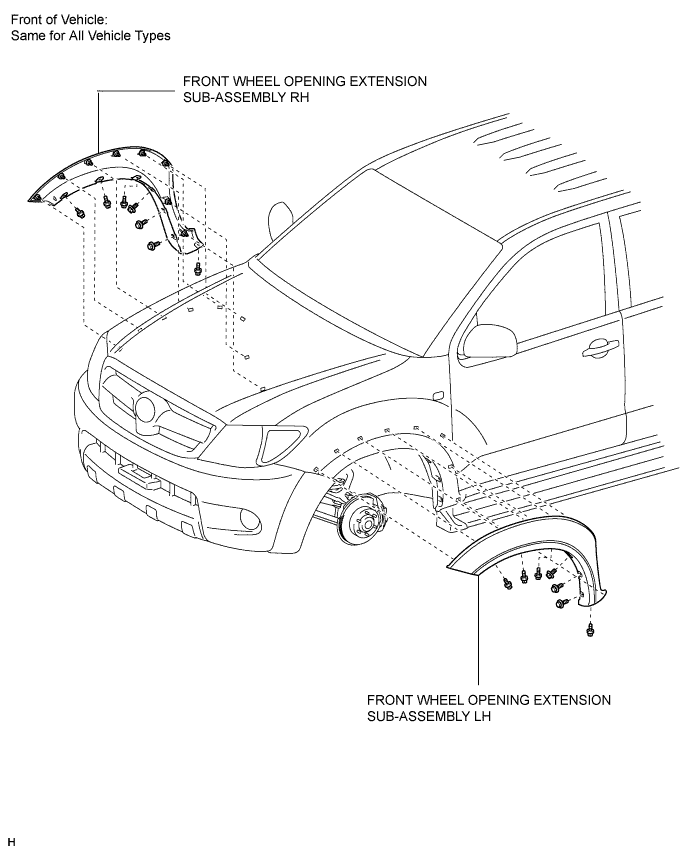 Front of Vehicle:
Same for All Vehicle Types

FRONT WHEEL OPENING EXTENSION SUB-ASSEMBLY RH

FRONT WHEEL OPENING EXTENSION SUB-ASSEMBLY LH

H