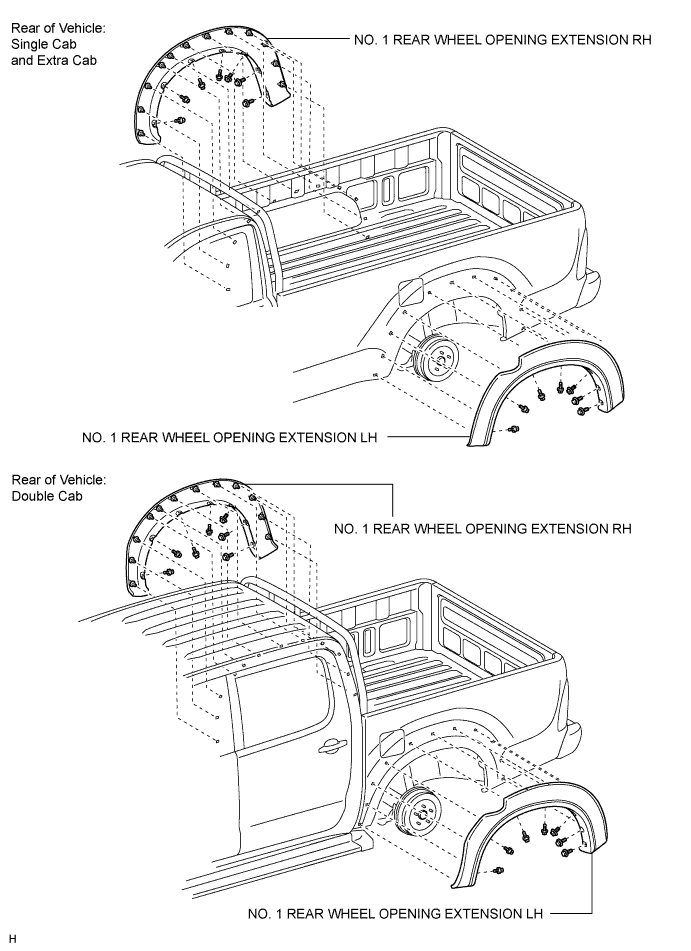 Rear of Vehicle:
Single Cab
and Extra Cab

NO. 1 REAR WHEEL OPENING EXTENSION RH

NO. 1 REAR WHEEL OPENING EXTENSION LH

Rear of Vehicle:
Double Cab

NO. 1 REAR WHEEL OPENING EXTENSION RH

NO. 1 REAR WHEEL OPENING EXTENSION LH

H