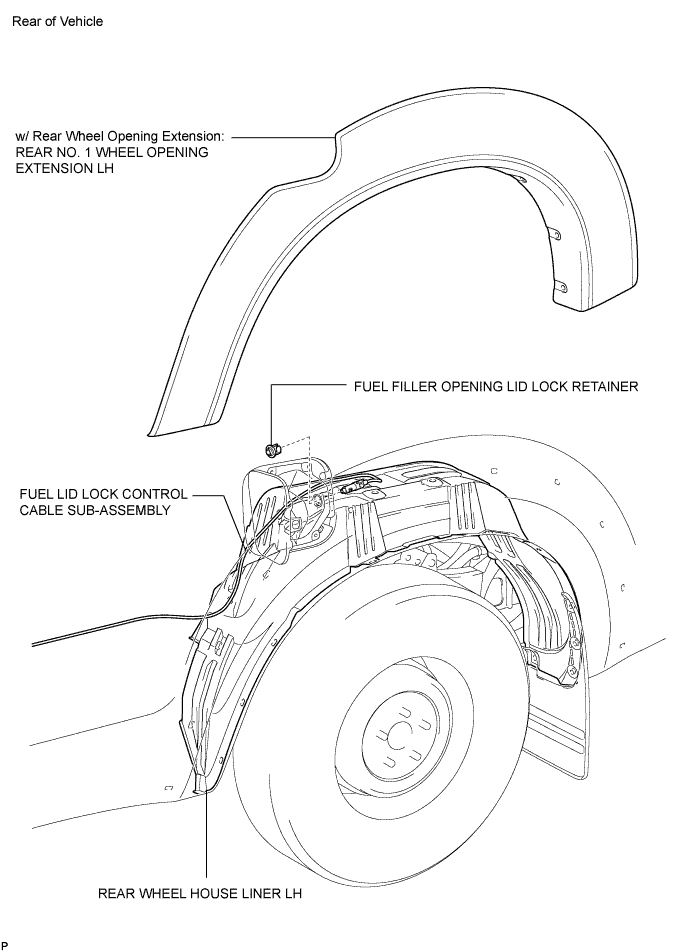 Rear of Vehicle

w/ Rear Wheel Opening Extension:
REAR NO. 1 WHEEL OPENING EXTENSION LH

FUEL FILLER OPENING LID LOCK RETAINER

FUEL LID LOCK CONTROL CABLE SUB-ASSEMBLY

REAR WHEEL HOUSE LINER LH

P