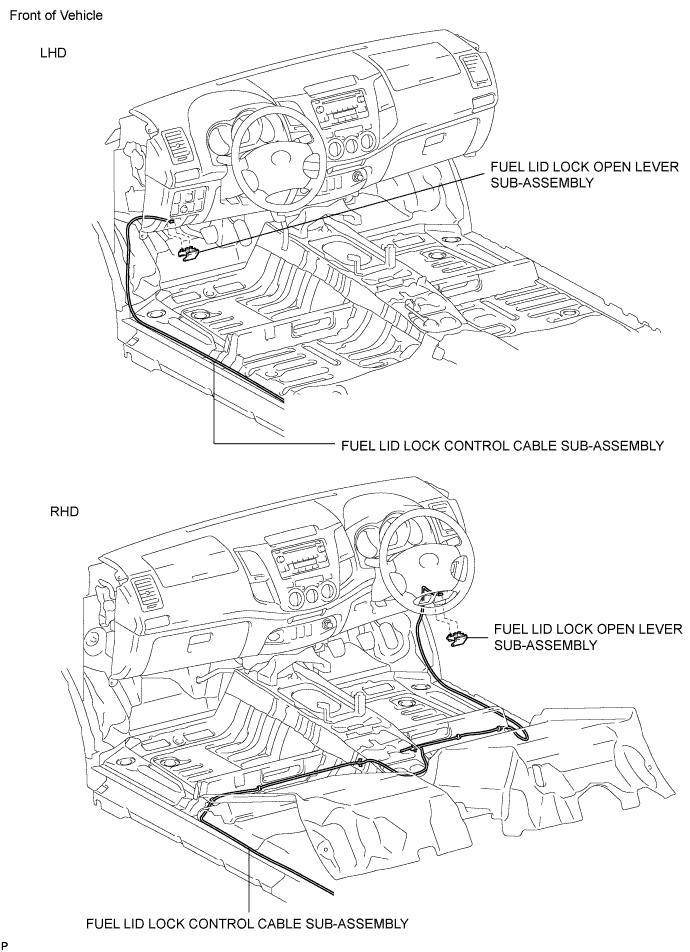 Front of Vehicle

LHD

FUEL LID LOCK OPEN LEVER SUB-ASSEMBLY

FUEL LID LOCK CONTROL CABLE SUB-ASSEMBLY

RHD

FUEL LID LOCK OPEN LEVER SUB-ASSEMBLY

FUEL LID LOCK CONTROL CABLE SUB-ASSEMBLY

P