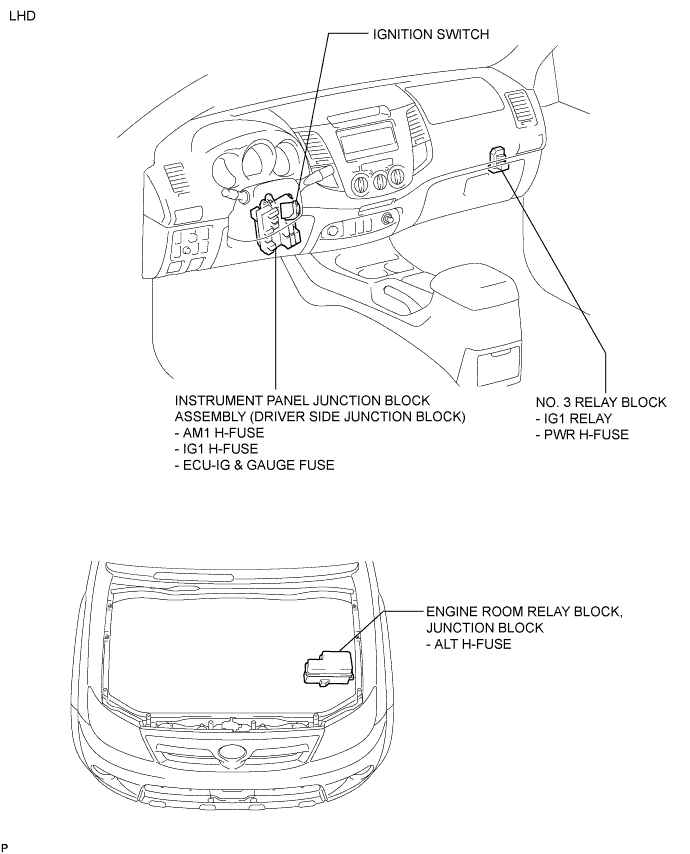 LHD

IGNITION SWITCH

INSTRUMENT PANEL JUNCTION BLOCK ASSEMBLY (DRIVER SIDE JUNCTION BLOCK)
- AM1 H-FUSE
- IG1 H-FUSE
- ECU-IG & GAUGE FUSE

NO. 3 RELAY BLOCK
- IG1 RELAY
- PWR H-FUSE

ENGINE ROOM RELAY BLOCK, JUNCTION BLOCK
- ALT H-FUSE

P