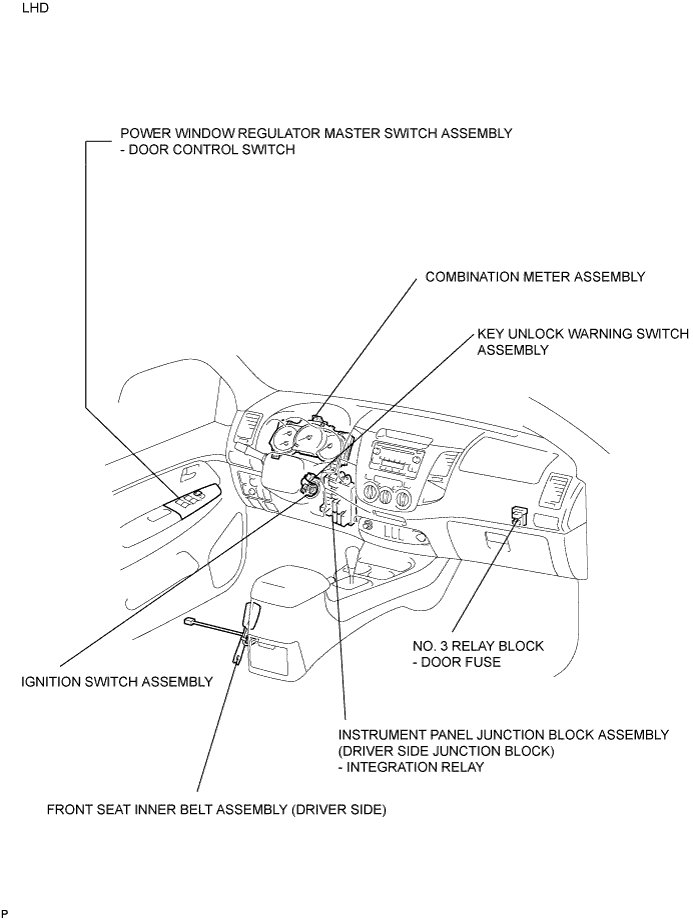 LHD

POWER WINDOW REGULATOR MASTER SWITCH ASSEMBLY
- DOOR CONTROL SWITCH

COMBINATION METER ASSEMBLY

KEY UNLOCK WARNING SWITCH ASSEMBLY

NO. 3 RELAY BLOCK
- DOOR FUSE

IGNITION SWITCH ASSEMBLY

INSTRUMENT PANEL JUNCTION BLOCK ASSEMBLY
(DRIVER SIDE JUNCTION BLOCK)
- INTEGRATION RELAY

FRONT SEAT INNER BELT ASSEMBLY (DRIVER SIDE)

P