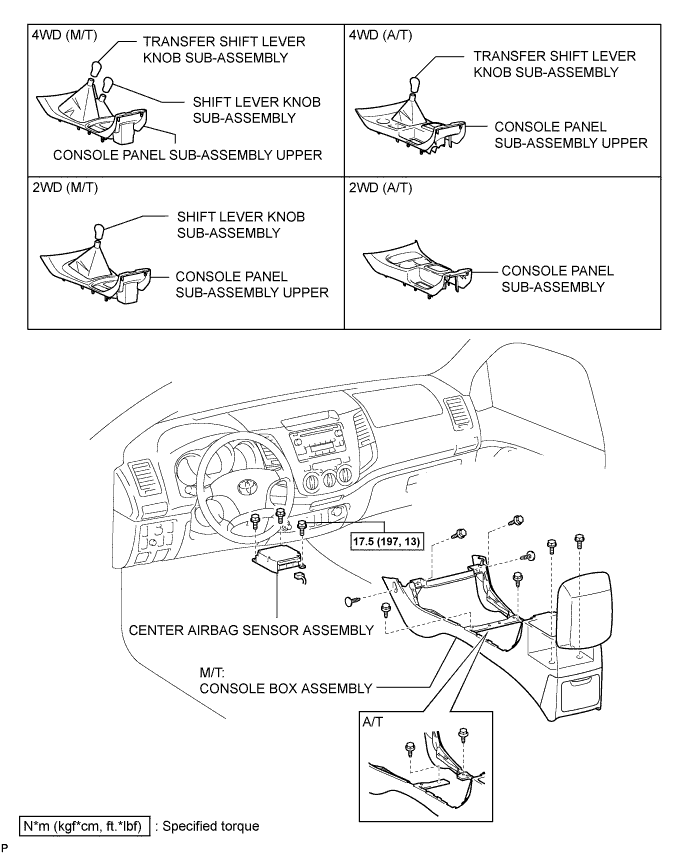 4WD (M/T)

TRANSFER SHIFT LEVER KNOB SUB-ASSEMBLY

SHIFT LEVER KNOB SUB-ASSEMBLY

CONSOLE PANEL SUB-ASSEMBLY UPPER

4WD (A/T)

TRANSFER SHIFT LEVER KNOB SUB-ASSEMBLY

CONSOLE PANEL SUB-ASSEMBLY UPPER

2WD (M/T)

SHIFT LEVER KNOB SUB-ASSEMBLY

CONSOLE PANEL SUB-ASSEMBLY UPPER

2WD (A/T)

CONSOLE PANEL SUB-ASSEMBLY

17.5 (197, 13)

CENTER AIRBAG SENSOR ASSEMBLY

M/T:
CONSOLE BOX ASSEMBLY

A/T

N*m (kgf*cm, ft.*lbf) : Specified torque

P