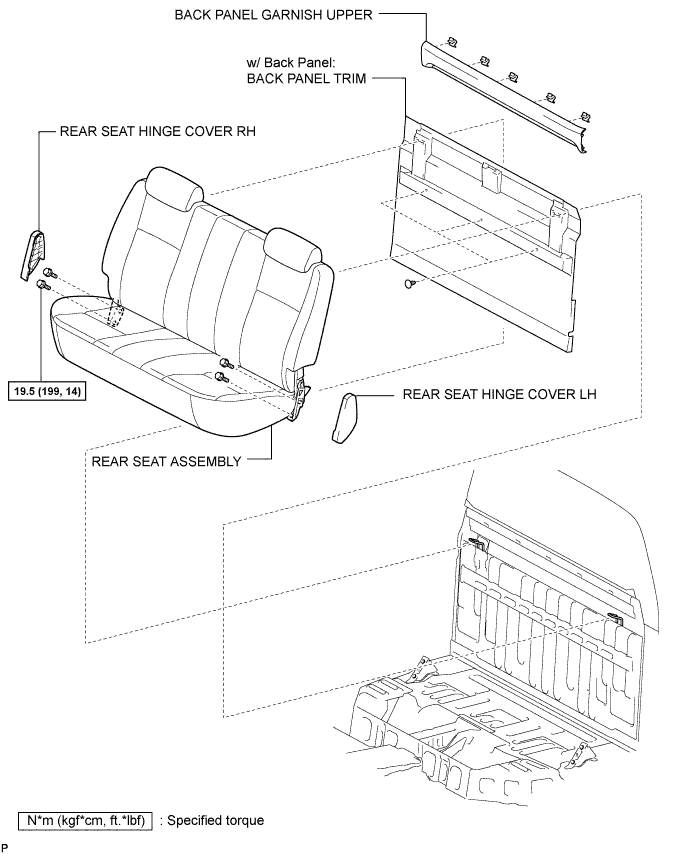 BACK PANEL GARNISH UPPER

w/ Back Panel:
BACK PANEL TRIM

REAR SEAT HINGE COVER RH

19.5 (199, 14)

REAR SEAT HINGE COVER LH

REAR SEAT ASSEMBLY

N*m (kgf*cm, ft.*lbf) : Specified torque

P