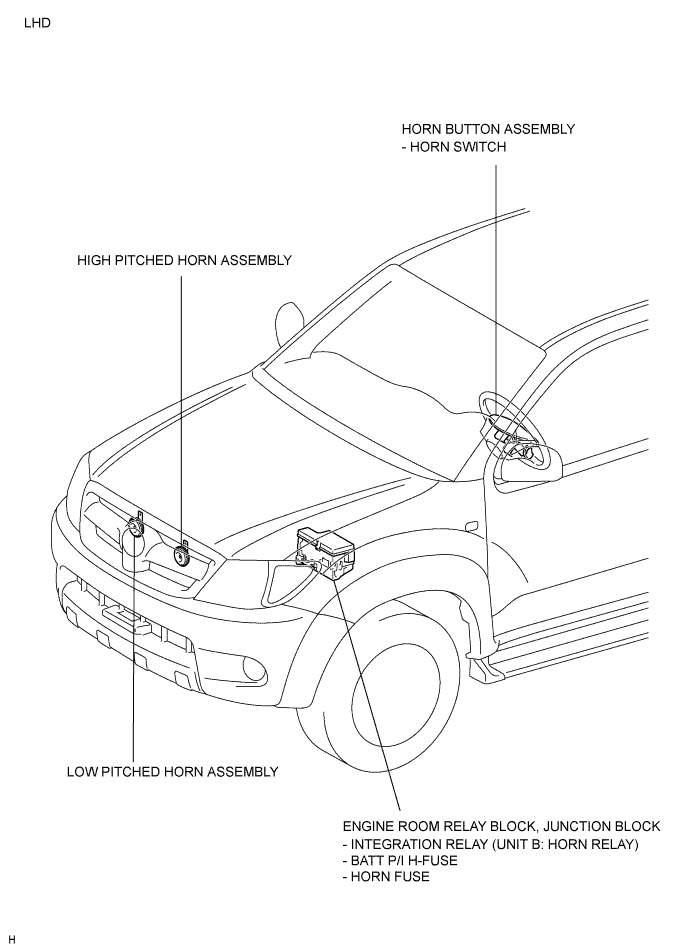 LHD

HORN BUTTON ASSEMBLY
- HORN SWITCH

HIGH PITCHED HORN ASSEMBLY

LOW PITCHED HORN ASSEMBLY

ENGINE ROOM RELAY BLOCK, JUNCTION BLOCK
- INTEGRATION RELAY (UNIT B: HORN RELAY)
- BATT P/I H-FUSE
- HORN FUSE

H