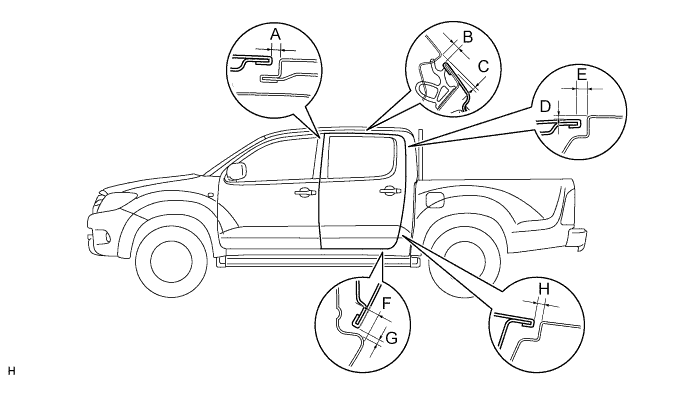 A
B
C
E
D
F
G
H
H