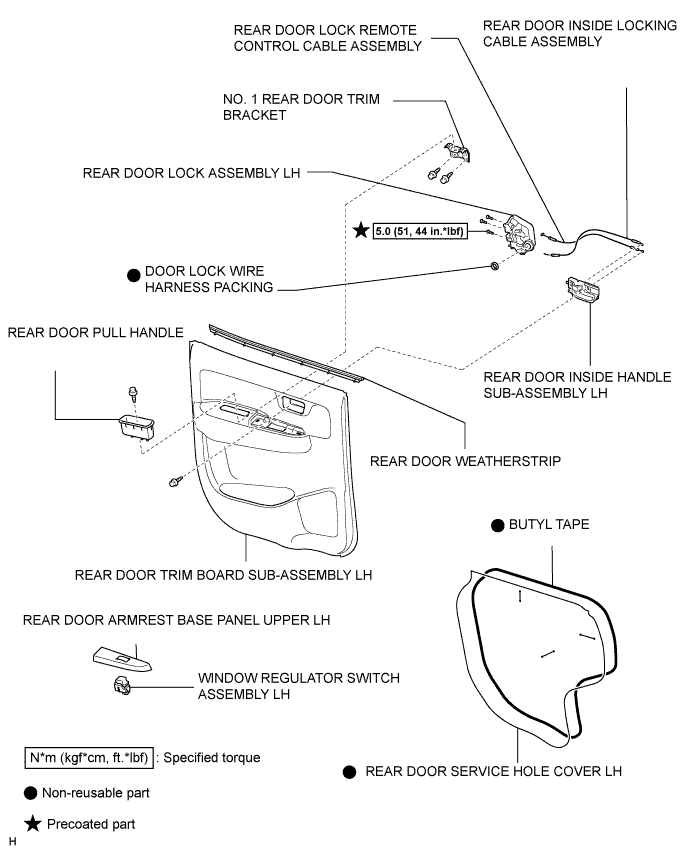 REAR DOOR LOCK REMOTE CONTROL CABLE ASSEMBLY

REAR DOOR INSIDE LOCKING CABLE ASSEMBLY

NO. 1 REAR DOOR TRIM BRACKET

REAR DOOR LOCK ASSEMBLY LH

★ 5.0 (51, 44 in.*lbf)

● DOOR LOCK WIRE HARNESS PACKING

REAR DOOR PULL HANDLE

REAR DOOR INSIDE HANDLE SUB-ASSEMBLY LH

REAR DOOR WEATHERSTRIP

● BUTYL TAPE

REAR DOOR TRIM BOARD SUB-ASSEMBLY LH

REAR DOOR ARMREST BASE PANEL UPPER LH

WINDOW REGULATOR SWITCH ASSEMBLY LH

N*m (kgf*cm, ft.*lbf) : Specified torque

● REAR DOOR SERVICE HOLE COVER LH

● Non-reusable part

★ Precoated part

H