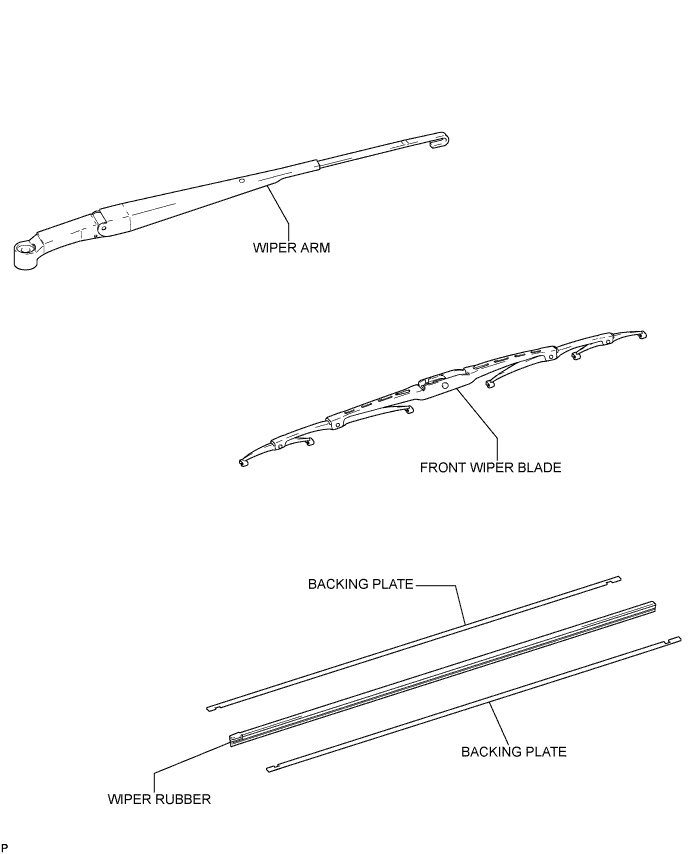 WIPER ARM

FRONT WIPER BLADE

BACKING PLATE

BACKING PLATE

WIPER RUBBER

P