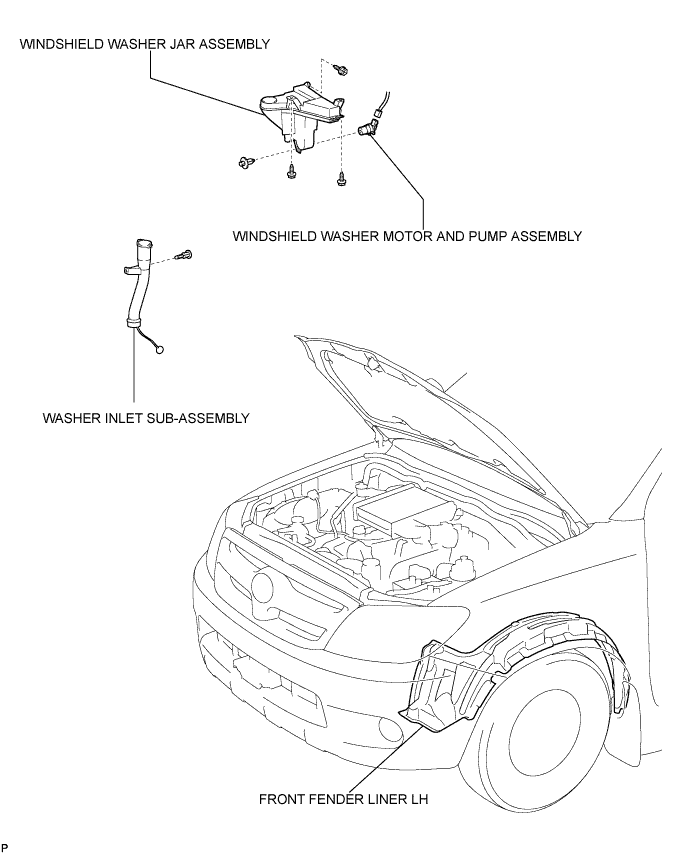 WINDSHIELD WASHER JAR ASSEMBLY

WINDSHIELD WASHER MOTOR AND PUMP ASSEMBLY

WASHER INLET SUB-ASSEMBLY

FRONT FENDER LINER LH

P