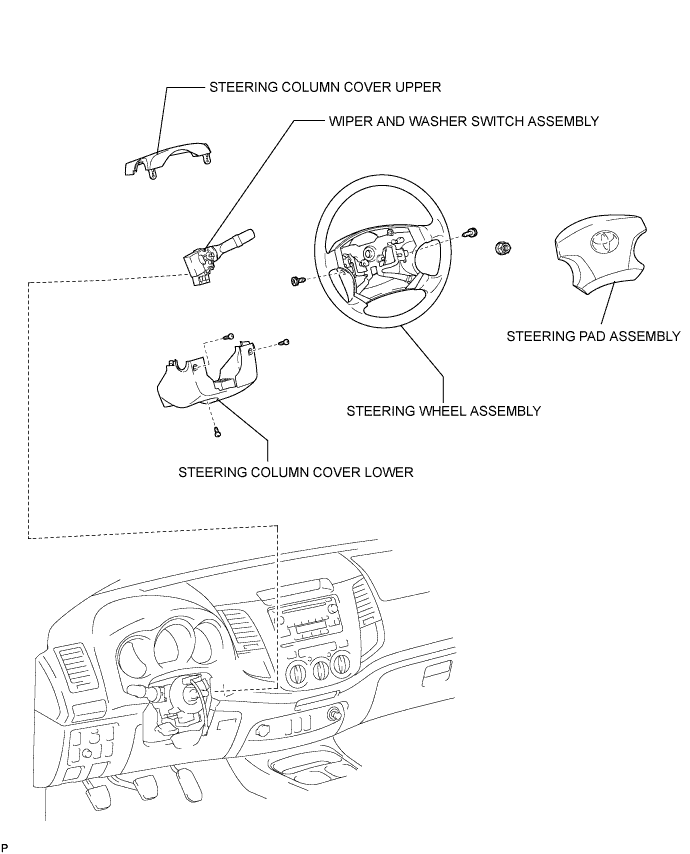 STEERING COLUMN COVER UPPER

WIPER AND WASHER SWITCH ASSEMBLY

STEERING PAD ASSEMBLY

STEERING WHEEL ASSEMBLY

STEERING COLUMN COVER LOWER

P