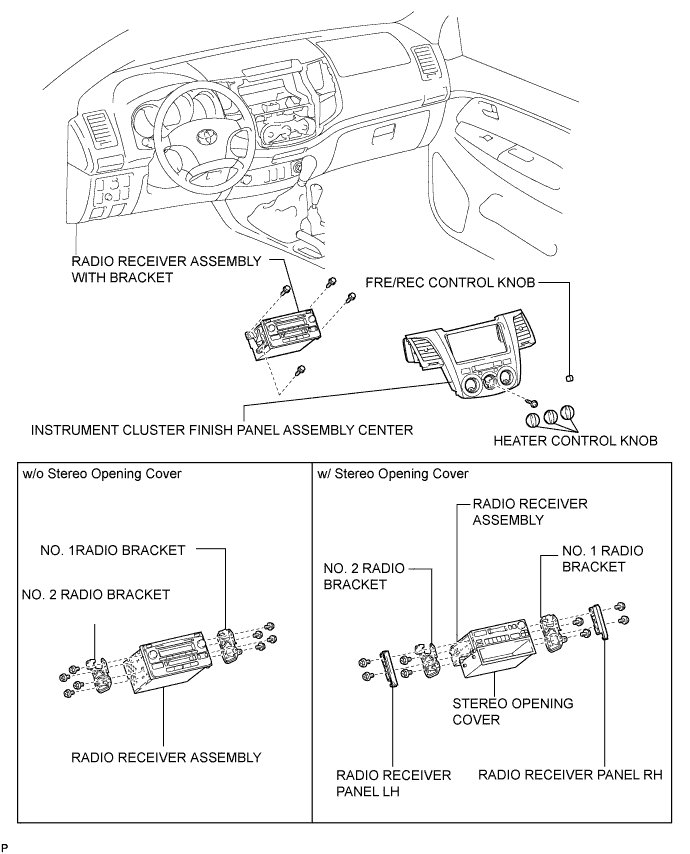 RADIO RECEIVER ASSEMBLY WITH BRACKET

FRE/REC CONTROL KNOB

INSTRUMENT CLUSTER FINISH PANEL ASSEMBLY CENTER

HEATER CONTROL KNOB

w/o Stereo Opening Cover

NO. 1RADIO BRACKET

NO. 2 RADIO BRACKET

RADIO RECEIVER ASSEMBLY

w/ Stereo Opening Cover

RADIO RECEIVER ASSEMBLY

NO. 2 RADIO BRACKET

NO. 1 RADIO BRACKET

STEREO OPENING COVER

RADIO RECEIVER PANEL LH

RADIO RECEIVER PANEL RH

P