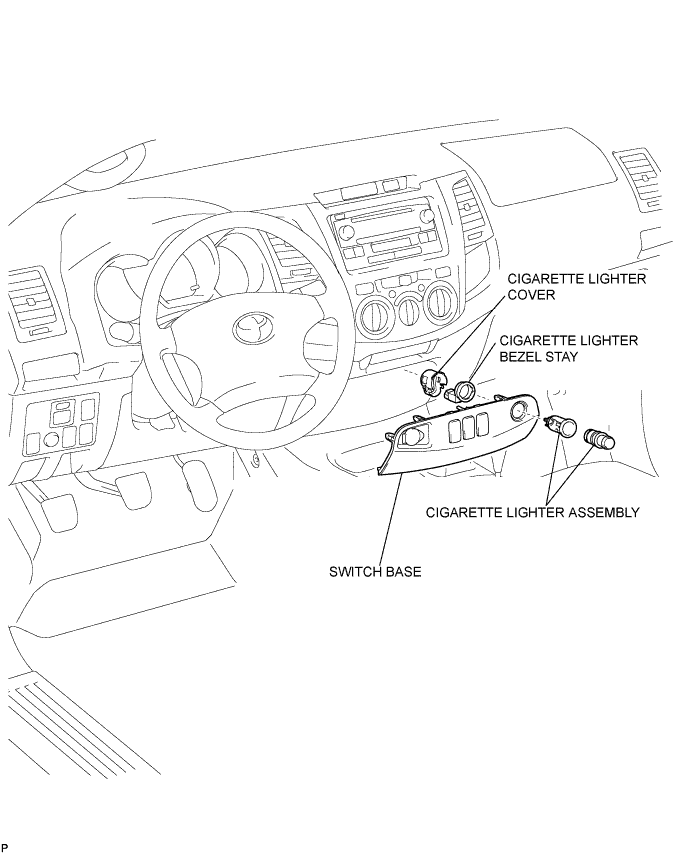 CIGARETTE LIGHTER COVER

CIGARETTE LIGHTER BEZEL STAY

CIGARETTE LIGHTER ASSEMBLY

SWITCH BASE

P