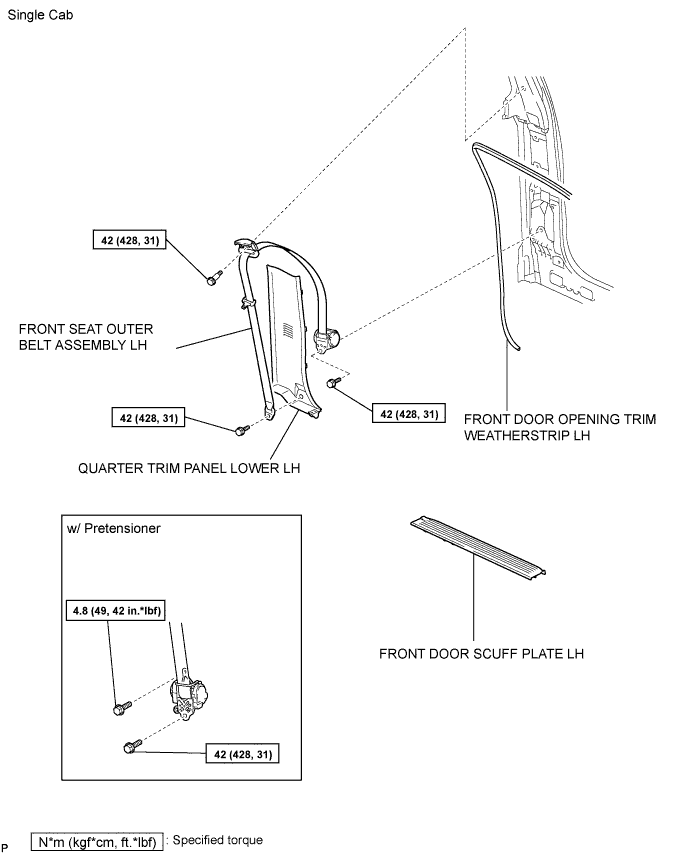 Single Cab

42 (428, 31)

FRONT SEAT OUTER BELT ASSEMBLY LH

42 (428, 31)

42 (428, 31)

FRONT DOOR OPENING TRIM WEATHERSTRIP LH

QUARTER TRIM PANEL LOWER LH

w/ Pretensioner

4.8 (49, 42 in.*lbf)

42 (428, 31)

FRONT DOOR SCUFF PLATE LH

P

N*m (kgf*cm, ft.*lbf) : Specified torque