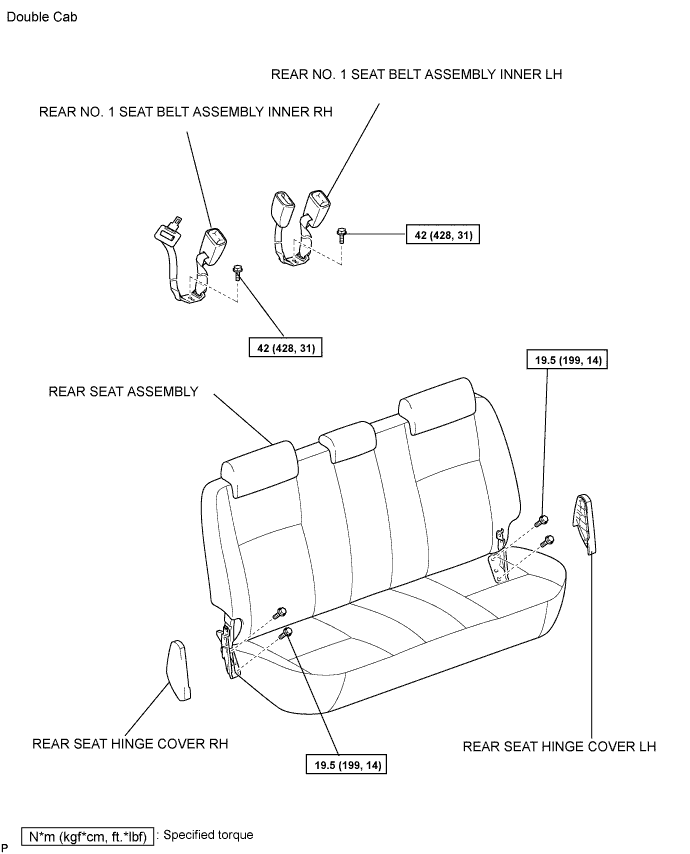 Double Cab

REAR NO. 1 SEAT BELT ASSEMBLY INNER LH

REAR NO. 1 SEAT BELT ASSEMBLY INNER RH

42 (428, 31)

42 (428, 31)

19.5 (199, 14)

REAR SEAT ASSEMBLY

REAR SEAT HINGE COVER RH

REAR SEAT HINGE COVER LH

19.5 (199, 14)

P

N*m (kgf*cm, ft.*lbf) : Specified torque