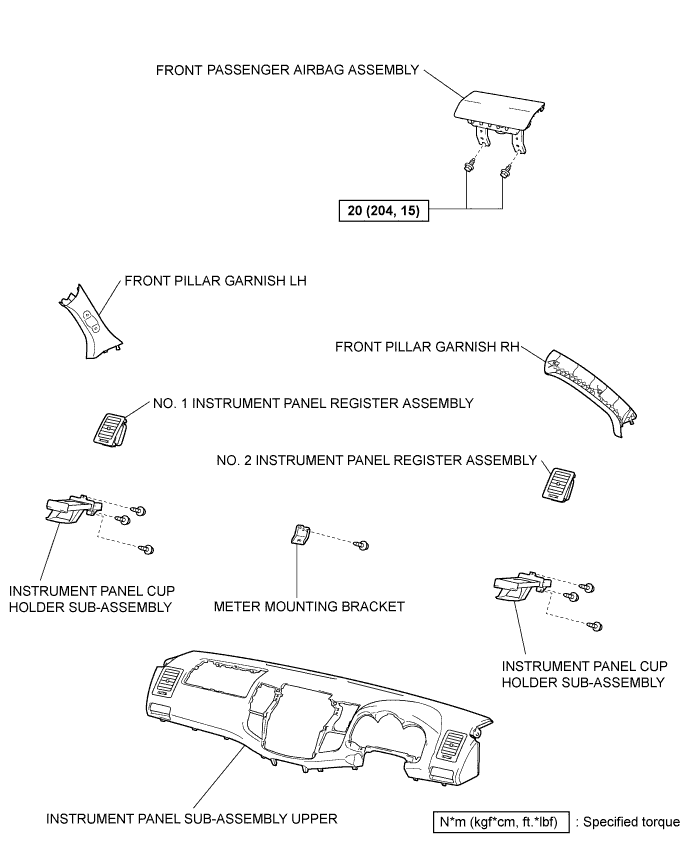 FRONT PASSENGER AIRBAG ASSEMBLY

20 (204, 15)

FRONT PILLAR GARNISH LH

FRONT PILLAR GARNISH RH

NO. 1 INSTRUMENT PANEL REGISTER ASSEMBLY

NO. 2 INSTRUMENT PANEL REGISTER ASSEMBLY

INSTRUMENT PANEL CUP HOLDER SUB-ASSEMBLY

METER MOUNTING BRACKET

INSTRUMENT PANEL CUP HOLDER SUB-ASSEMBLY

INSTRUMENT PANEL SUB-ASSEMBLY UPPER

N*m (kgf*cm, ft.*lbf) : Specified torque