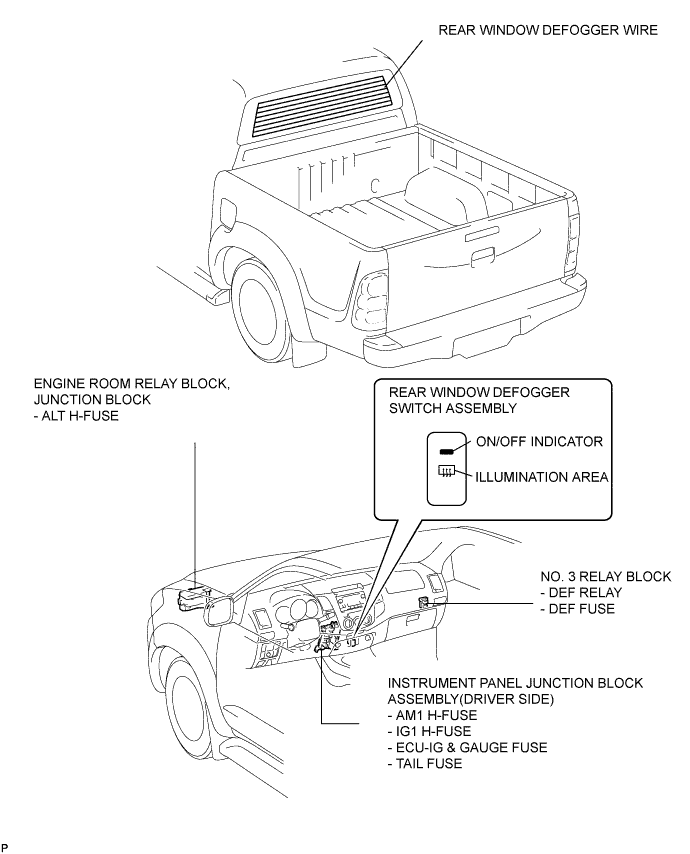 REAR WINDOW DEFOGGER WIRE

ENGINE ROOM RELAY BLOCK, JUNCTION BLOCK
- ALT H-FUSE

REAR WINDOW DEFOGGER SWITCH ASSEMBLY

ON/OFF INDICATOR

ILLUMINATION AREA

NO. 3 RELAY BLOCK
- DEF RELAY
- DEF FUSE

INSTRUMENT PANEL JUNCTION BLOCK ASSEMBLY(DRIVER SIDE)
- AM1 H-FUSE
- IG1 H-FUSE
- ECU-IG & GAUGE FUSE
- TAIL FUSE

P