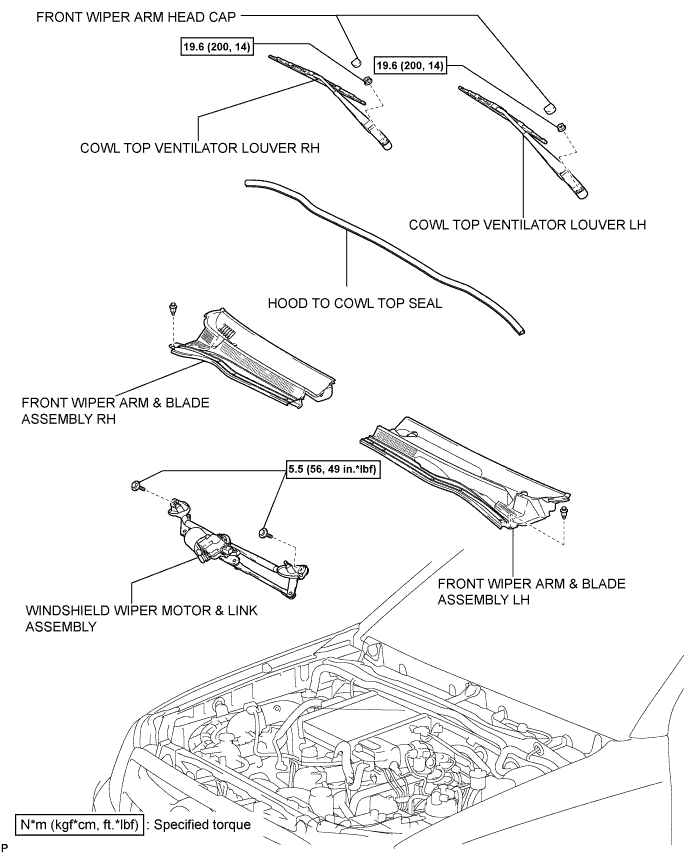 FRONT WIPER ARM HEAD CAP

19.6 (200, 14)

19.6 (200, 14)

COWL TOP VENTILATOR LOUVER RH

COWL TOP VENTILATOR LOUVER LH

HOOD TO COWL TOP SEAL

FRONT WIPER ARM & BLADE ASSEMBLY RH

5.5 (56, 49 in.*lbf)

FRONT WIPER ARM & BLADE ASSEMBLY LH

WINDSHIELD WIPER MOTOR & LINK ASSEMBLY

N*m (kgf*cm, ft.*lbf) : Specified torque

P