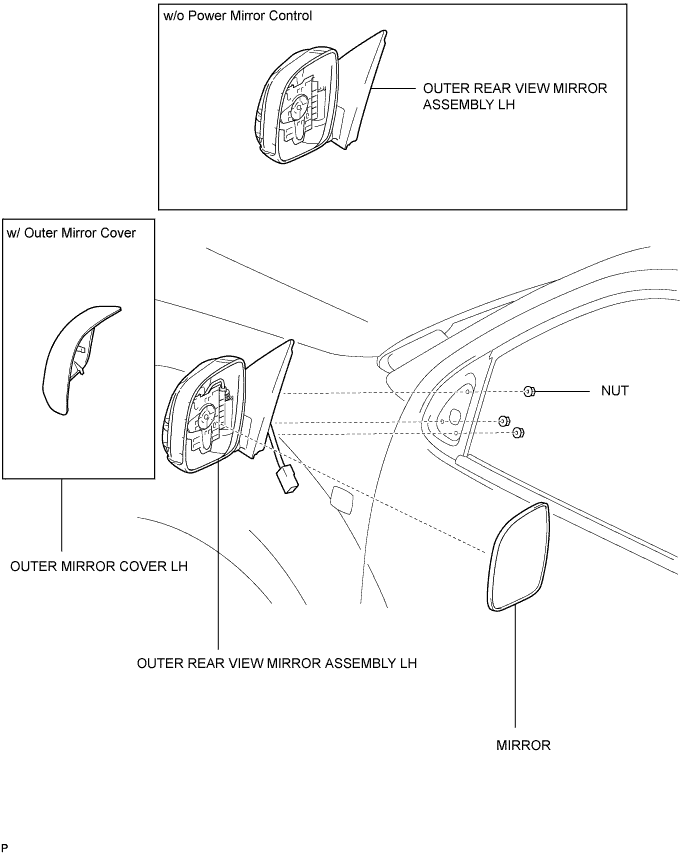 w/o Power Mirror Control

OUTER REAR VIEW MIRROR ASSEMBLY LH

w/ Outer Mirror Cover

NUT

OUTER MIRROR COVER LH

OUTER REAR VIEW MIRROR ASSEMBLY LH

MIRROR

P