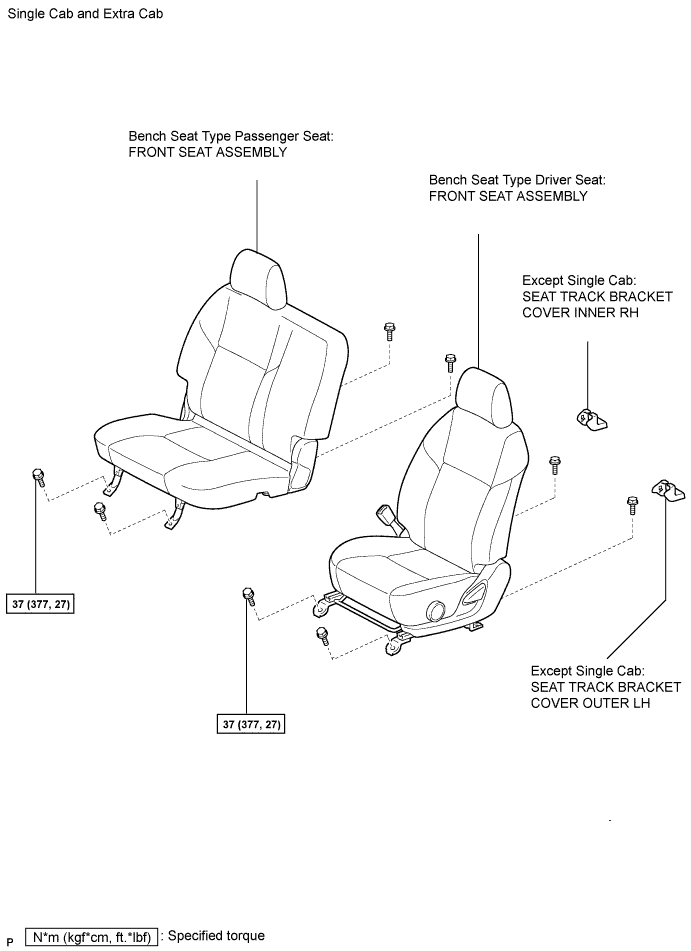 Single Cab and Extra Cab

Bench Seat Type Passenger Seat:
FRONT SEAT ASSEMBLY

Bench Seat Type Driver Seat:
FRONT SEAT ASSEMBLY

Except Single Cab:
SEAT TRACK BRACKET
COVER INNER RH

37 (377, 27)

37 (377, 27)

Except Single Cab:
SEAT TRACK BRACKET
COVER OUTER LH

P

N*m (kgf*cm, ft.*lbf) : Specified torque