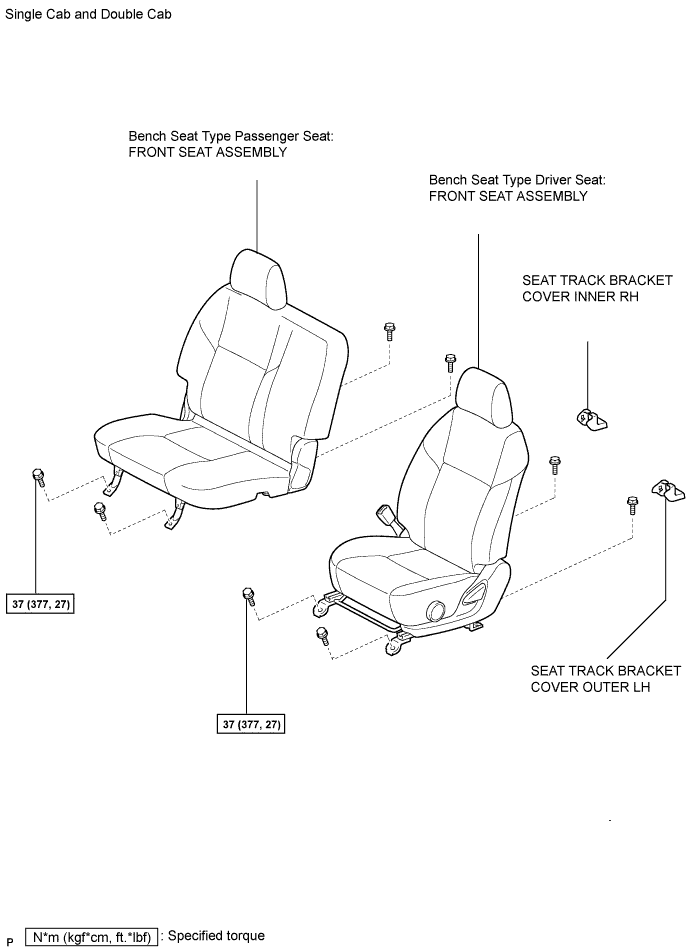 Single Cab and Double Cab

Bench Seat Type Passenger Seat:
FRONT SEAT ASSEMBLY

Bench Seat Type Driver Seat:
FRONT SEAT ASSEMBLY

SEAT TRACK BRACKET
COVER INNER RH

37 (377, 27)

37 (377, 27)

SEAT TRACK BRACKET
COVER OUTER LH

P

N*m (kgf*cm, ft.*lbf) : Specified torque