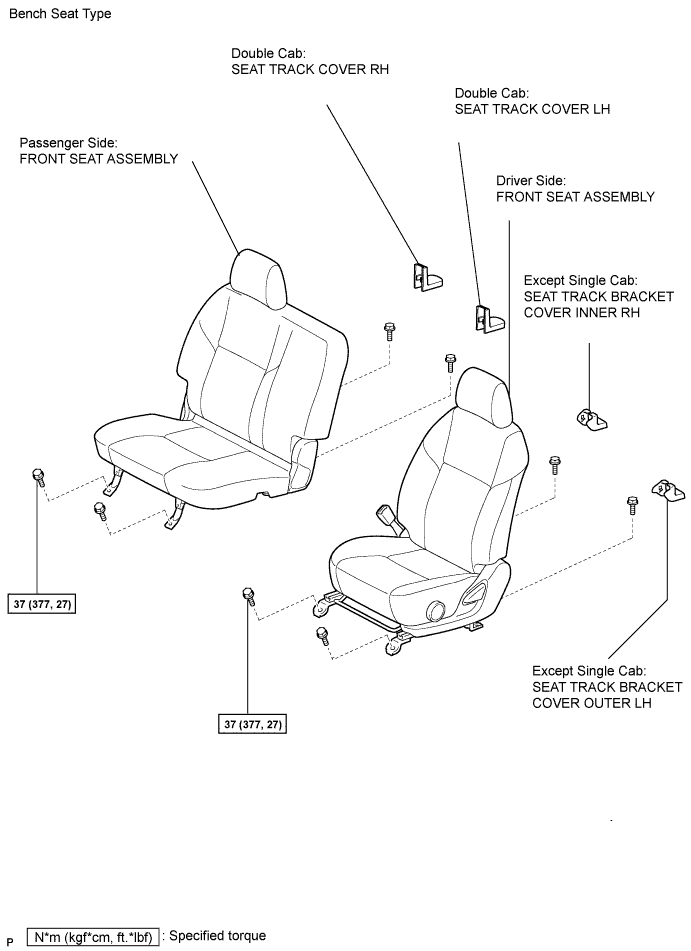 Bench Seat Type

Double Cab:
SEAT TRACK COVER RH

Double Cab:
SEAT TRACK COVER LH

Passenger Side:
FRONT SEAT ASSEMBLY

Driver Side:
FRONT SEAT ASSEMBLY

Except Single Cab:
SEAT TRACK BRACKET COVER INNER RH

37 (377, 27)

37 (377, 27)

Except Single Cab:
SEAT TRACK BRACKET COVER OUTER LH

P

N*m (kgf*cm, ft.*lbf) : Specified torque