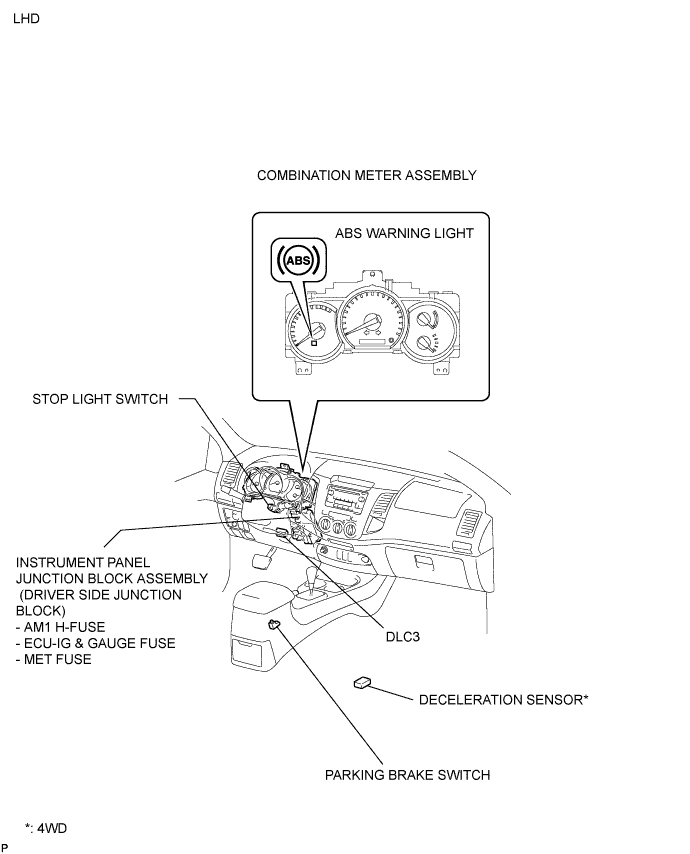 LHD

COMBINATION METER ASSEMBLY

ABS WARNING LIGHT

ABS

STOP LIGHT SWITCH

INSTRUMENT PANEL JUNCTION BLOCK ASSEMBLY (DRIVER SIDE JUNCTION BLOCK)
- AM1 H-FUSE
- ECU-IG & GAUGE FUSE
- MET FUSE

DLC3

DECELERATION SENSOR*

PARKING BRAKE SWITCH

*: 4WD

P