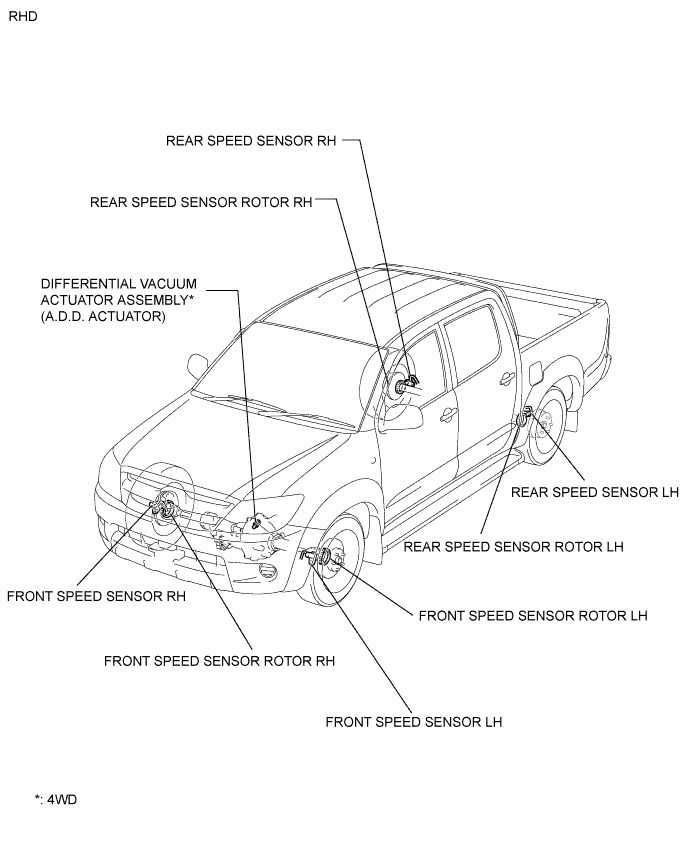 RHD

REAR SPEED SENSOR RH

REAR SPEED SENSOR ROTOR RH

DIFFERENTIAL VACUUM ACTUATOR ASSEMBLY* (A.D.D. ACTUATOR)

REAR SPEED SENSOR LH

REAR SPEED SENSOR ROTOR LH

FRONT SPEED SENSOR RH

FRONT SPEED SENSOR ROTOR LH

FRONT SPEED SENSOR ROTOR RH

FRONT SPEED SENSOR LH

*: 4WD