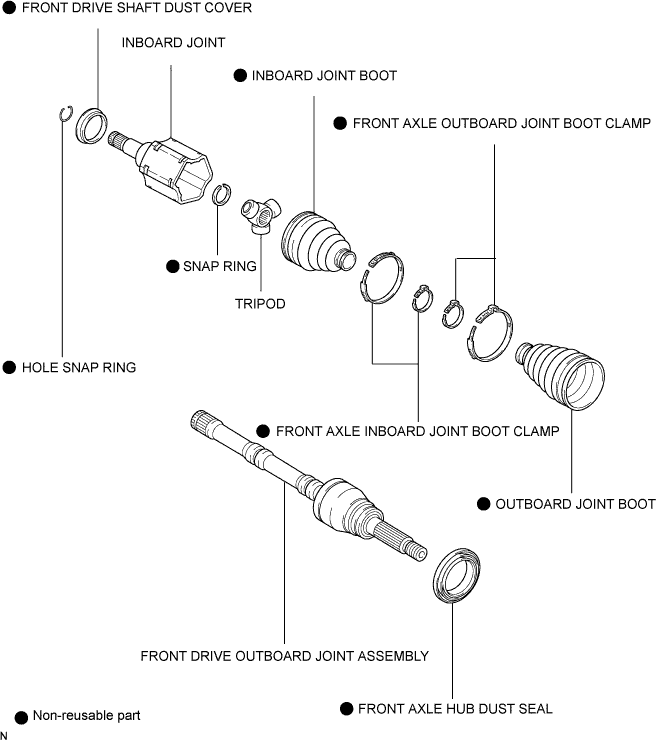 ● FRONT DRIVE SHAFT DUST COVER

INBOARD JOINT

● INBOARD JOINT BOOT

● FRONT AXLE OUTBOARD JOINT BOOT CLAMP

● SNAP RING

TRIPOD

● HOLE SNAP RING

● FRONT AXLE INBOARD JOINT BOOT CLAMP

● OUTBOARD JOINT BOOT

FRONT DRIVE OUTBOARD JOINT ASSEMBLY

● FRONT AXLE HUB DUST SEAL

● Non-reusable part

N